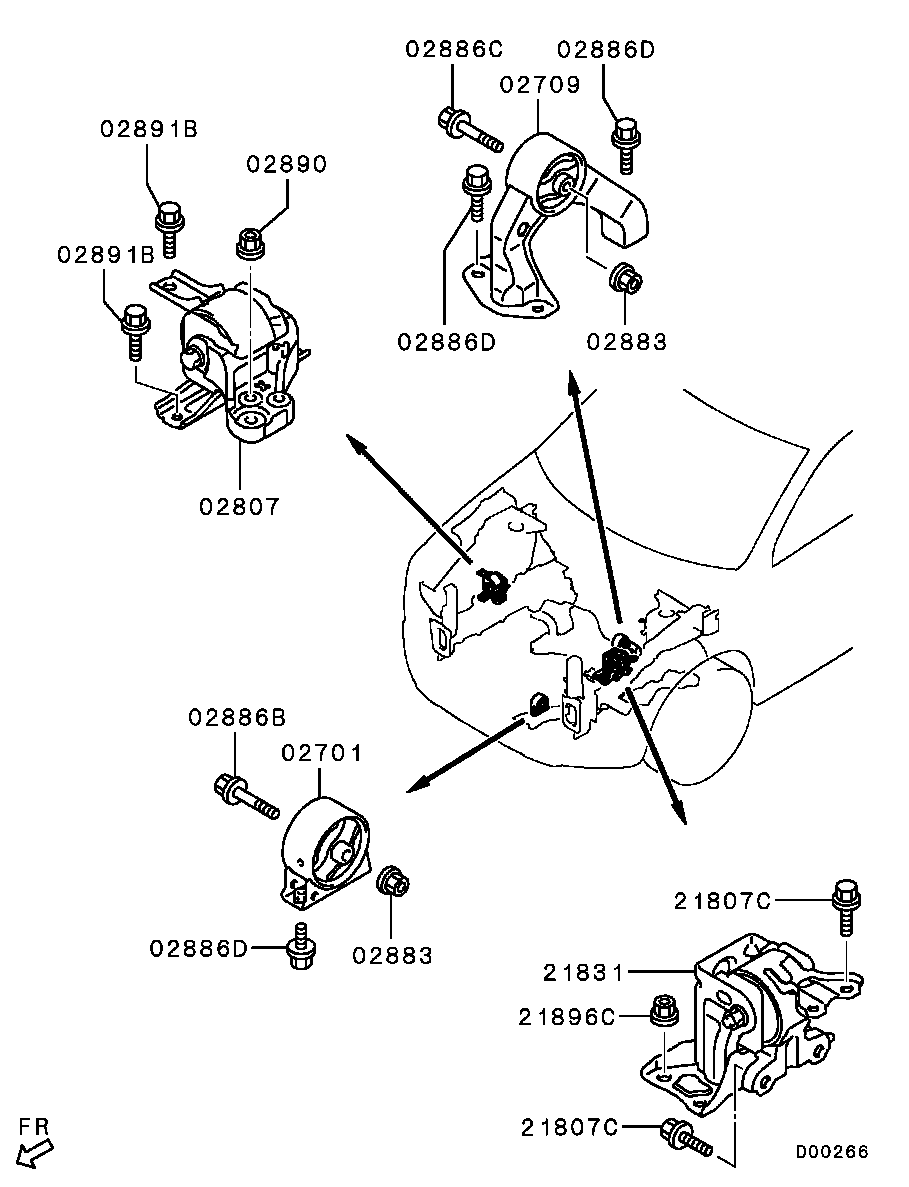 02886C
02886D
02709
02891B
02890
02891B
02886D
02883
02807
02886B
02701
02886D
02883
21807C
21831
21896C
21807C
FR
D00266