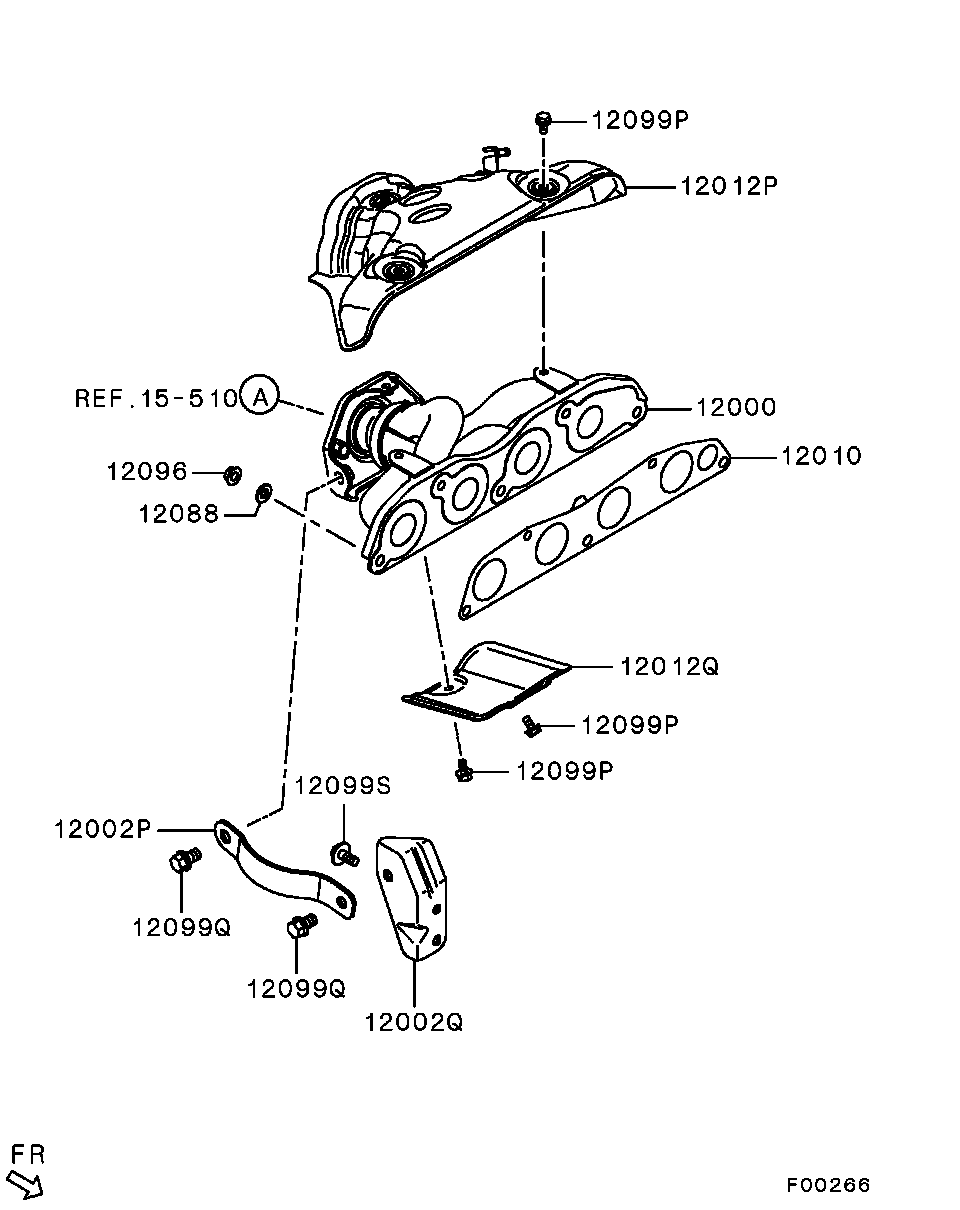 12099P
12012P
REF.15-510 A
12000
12010
12096
12088
12012Q
12099P
12099P
12099S
12002P
12099Q
12099Q
12002Q
FR
F00266