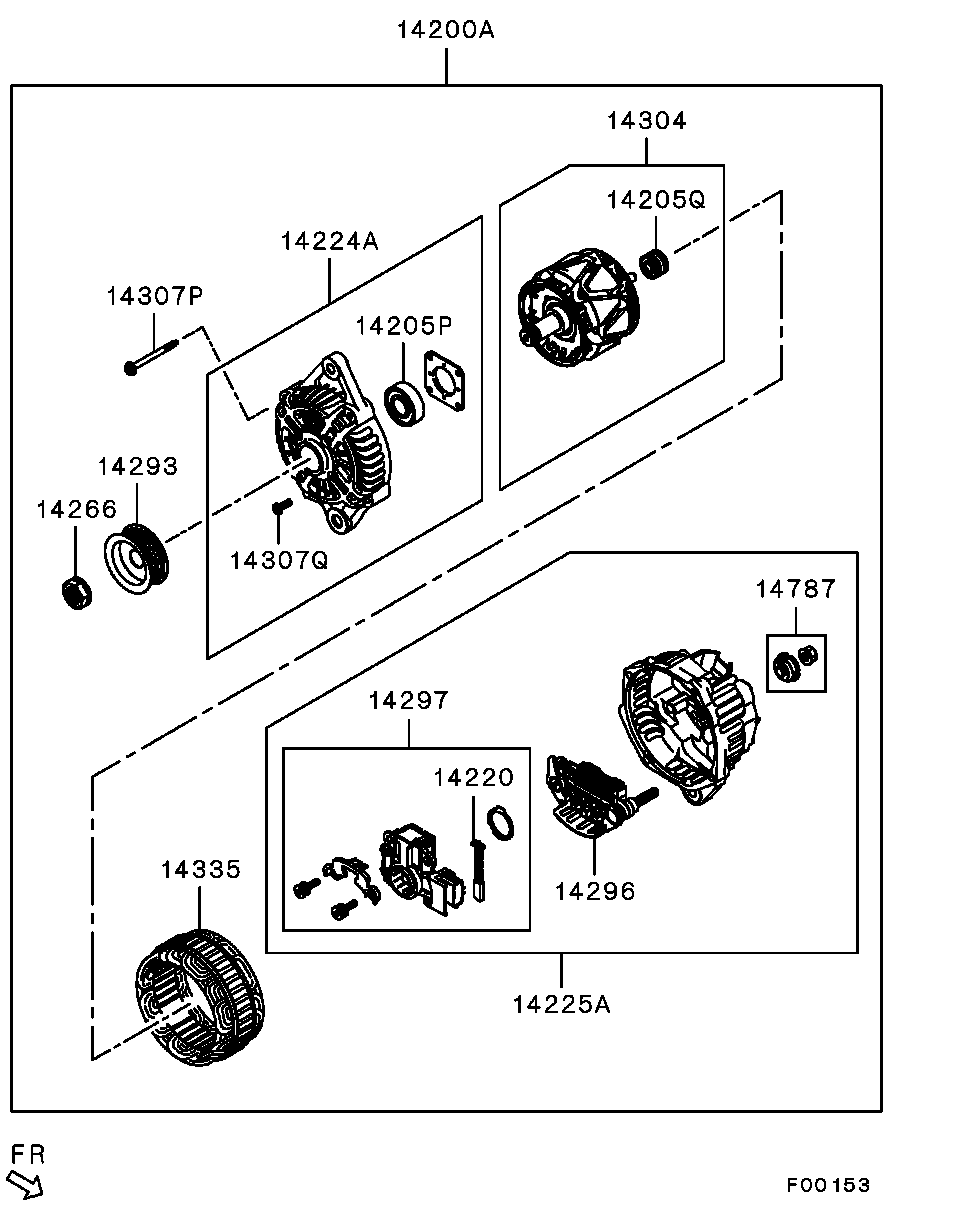 14200A

14304

14205Q

14224A

14307P

14205P

14293

14266

14307Q

14787

14297

14220

14296

14335

14225A

FR

F00153