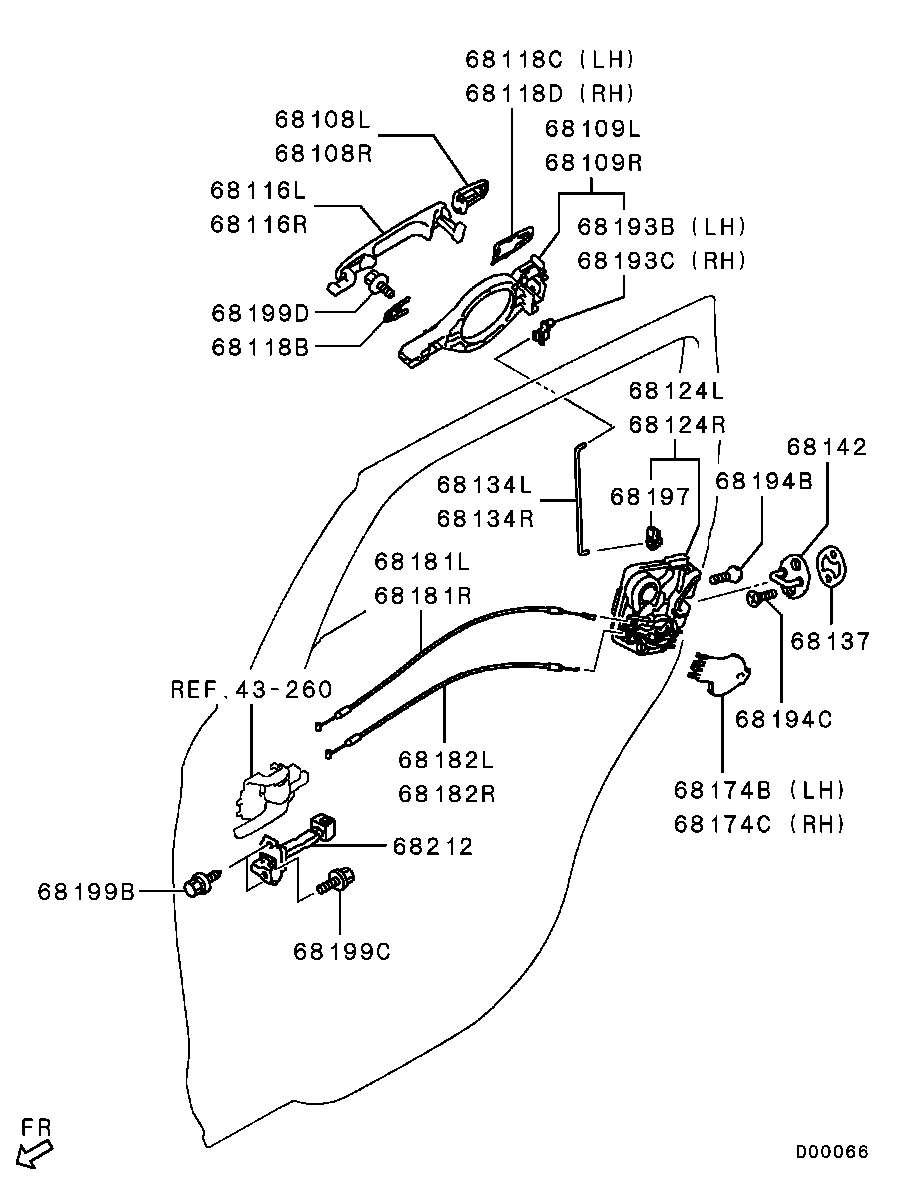 68118C (LH)
68118D (RH)
68108L
68108R
68109L
68109R
68116L
68116R
68193B (LH)
68193C (RH)
68199D
68118B
68124L
68124R
68142
68134L
68134R
68197
68194B
68181L
68181R
68137
REF.43-260
68194C
68182L
68182R
68174B (LH)
68174C (RH)
68212
68199B
68199C
FR
D00066