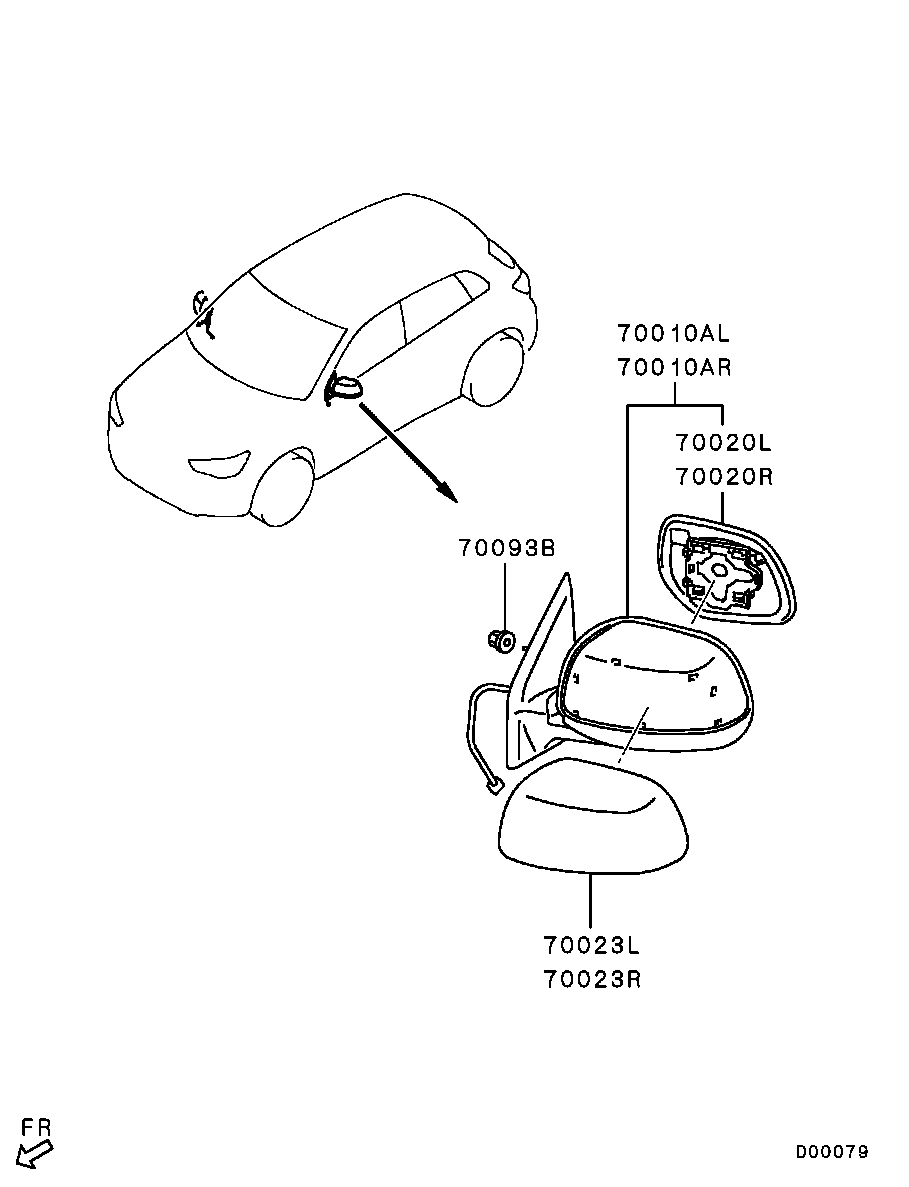 70010AL
70010AR

70020L
70020R

70093B

70023L
70023R

FR

D00079