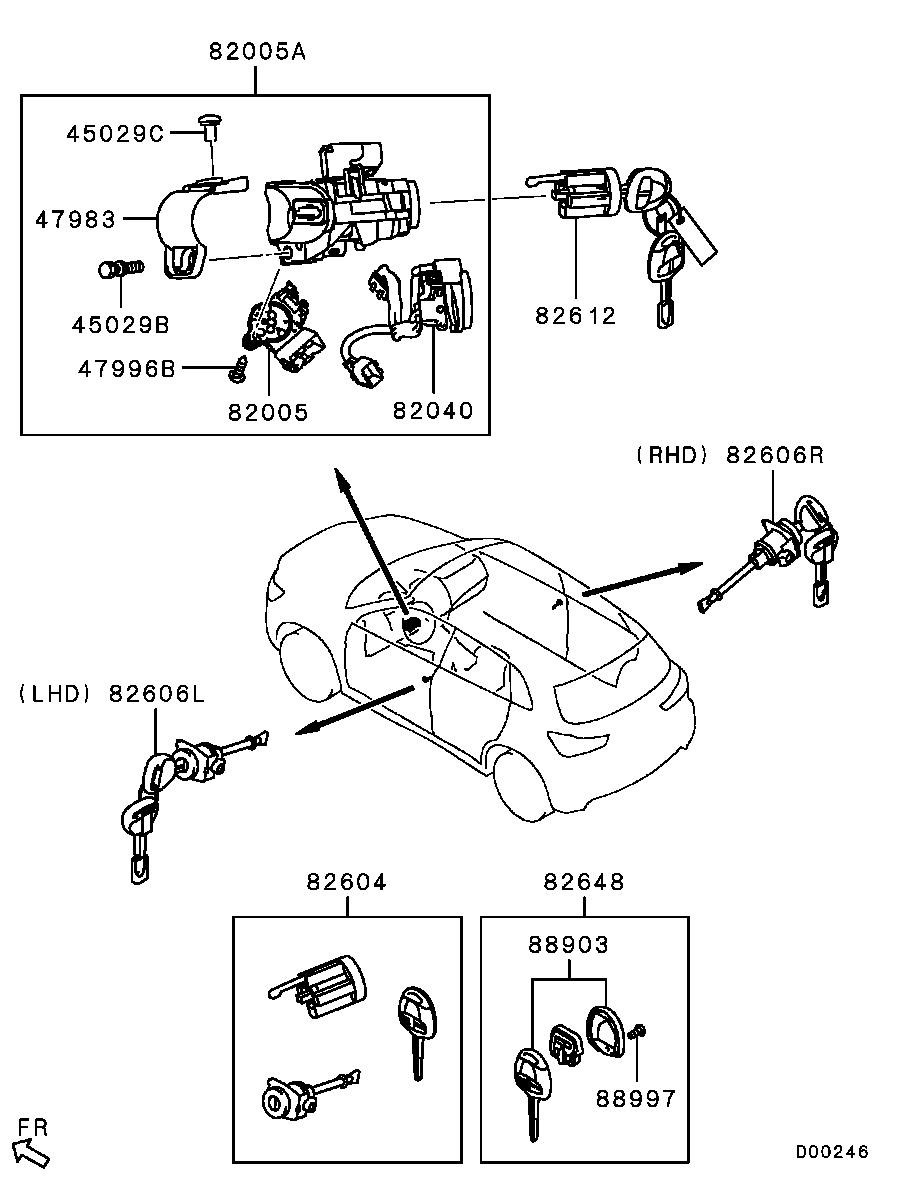 82005A

45029C

47983

45029B

47996B

82005

82040

82612

(RHD) 82606R

(LHD) 82606L

82604

82648

88903

88997

FR

D00246