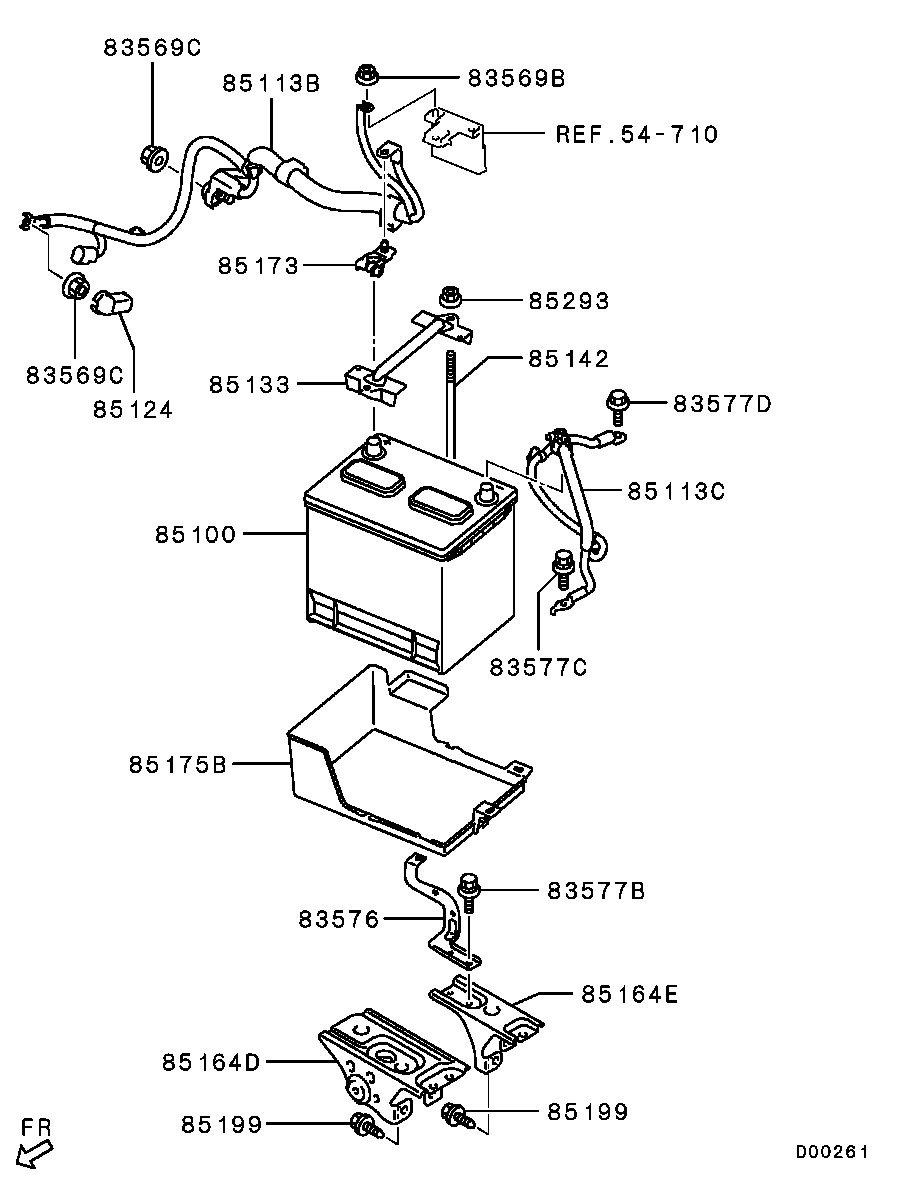 83569C
85113B
83569B
REF.54-710
85173
85293
83569C
85124
85133
85142
83577D
85113C
85100
83577C
85175B
83577B
83576
85164E
85164D
85199
85199
FR
D00261