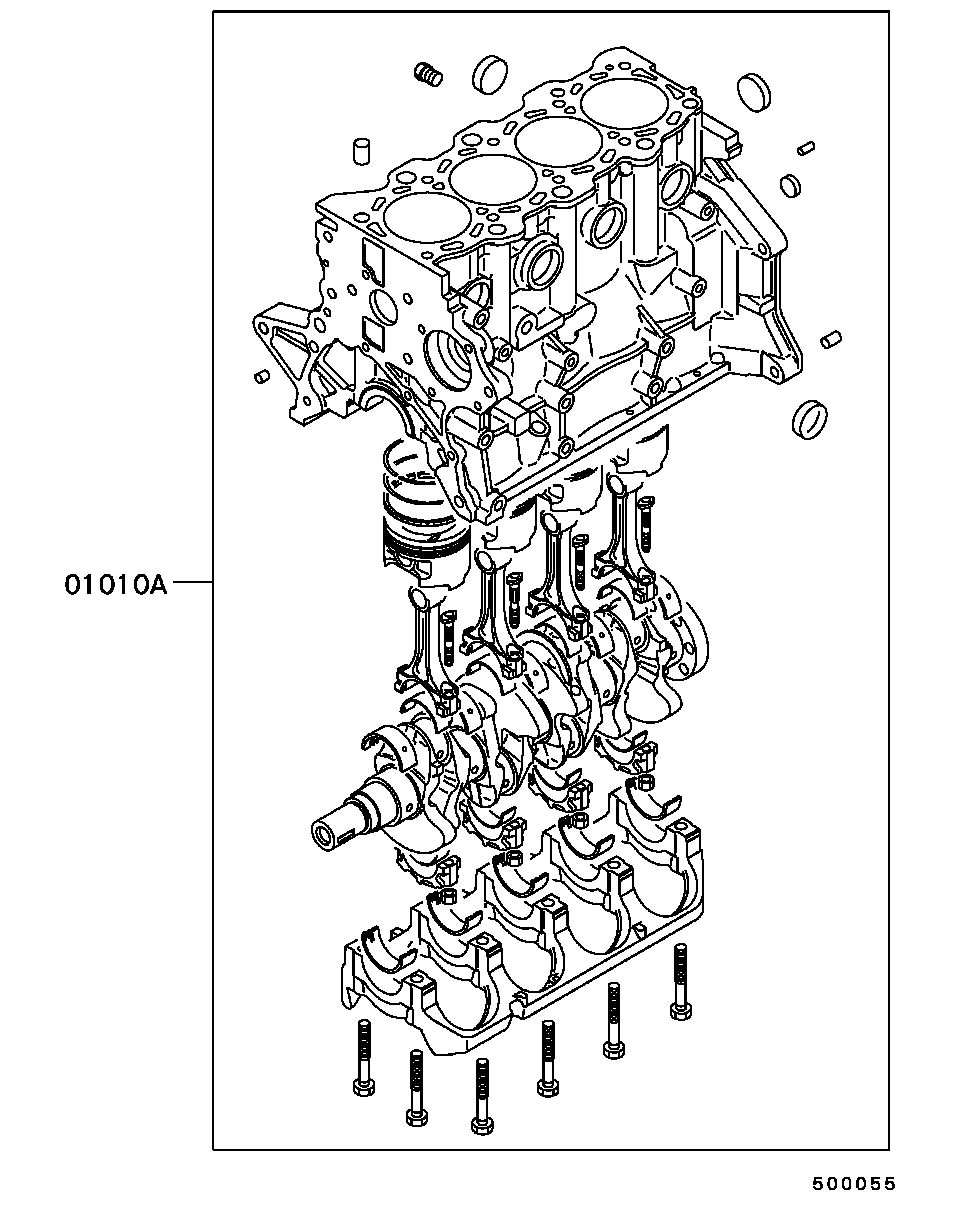 01010A

500055