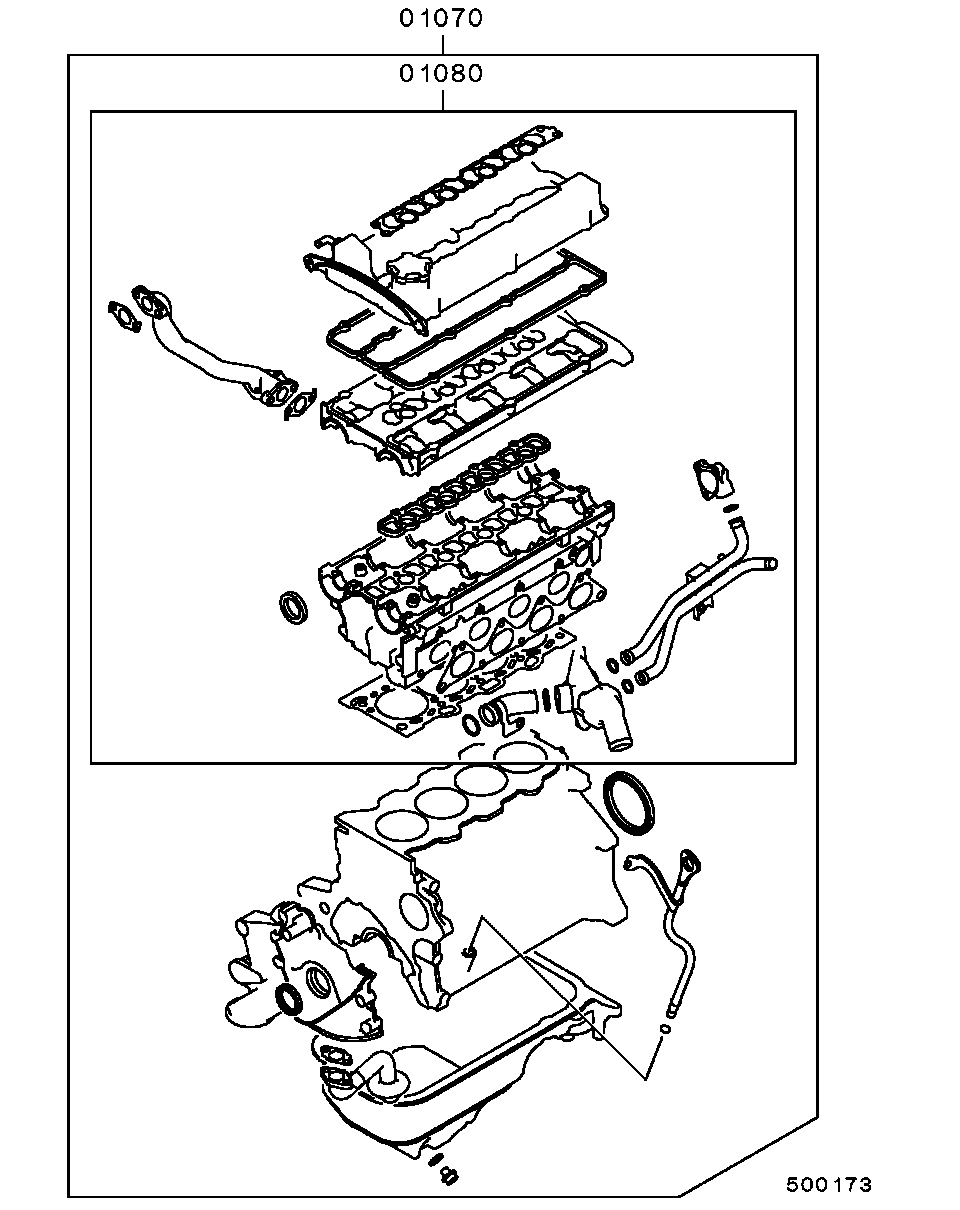 01070
01080
500173