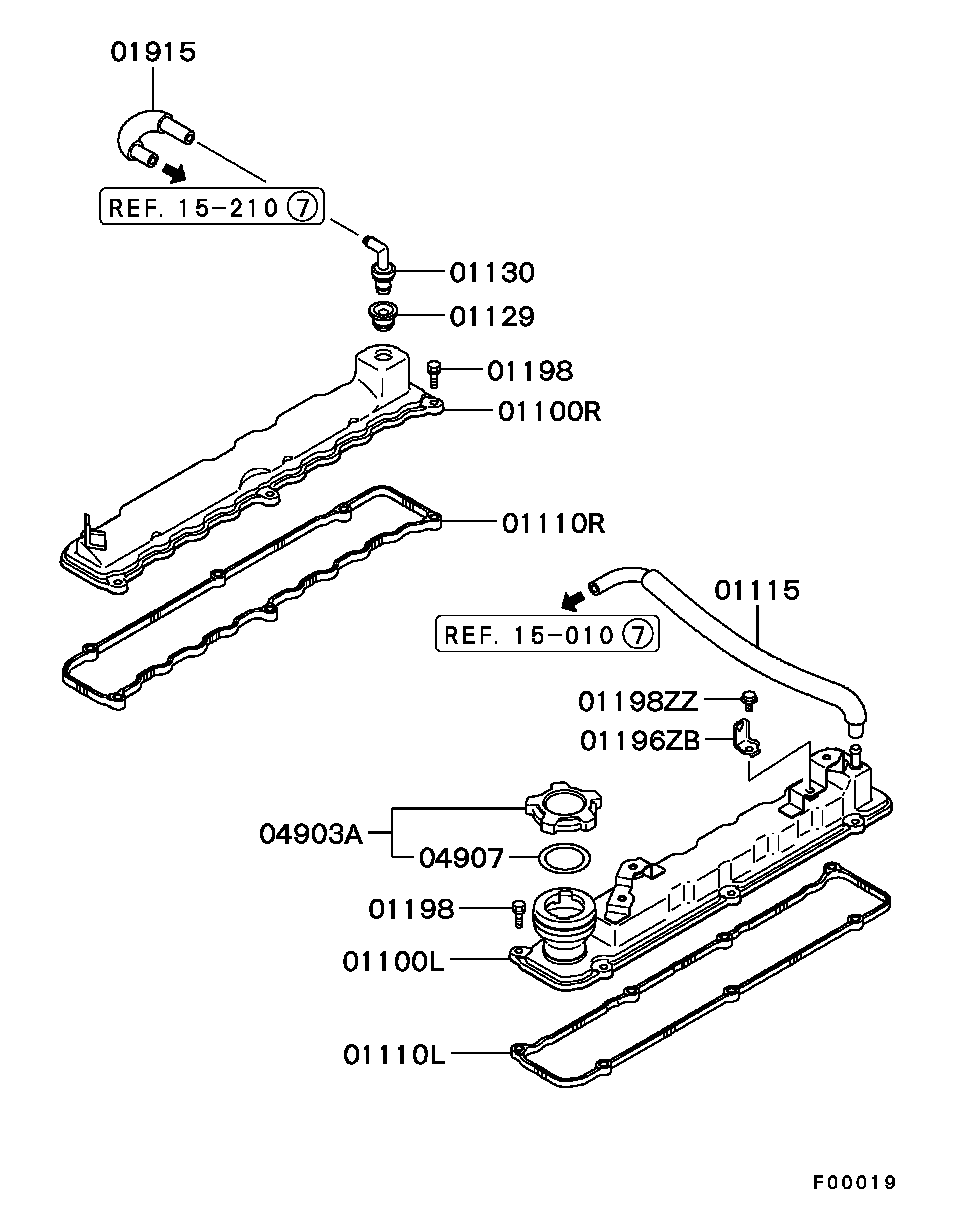 01915

REF. 15-210 ⑦

01130

01129

01198

01100R

01110R

01115

REF. 15-010 ⑦

01198ZZ

01196ZB

04903A

04907

01198

01100L

01110L

F00019