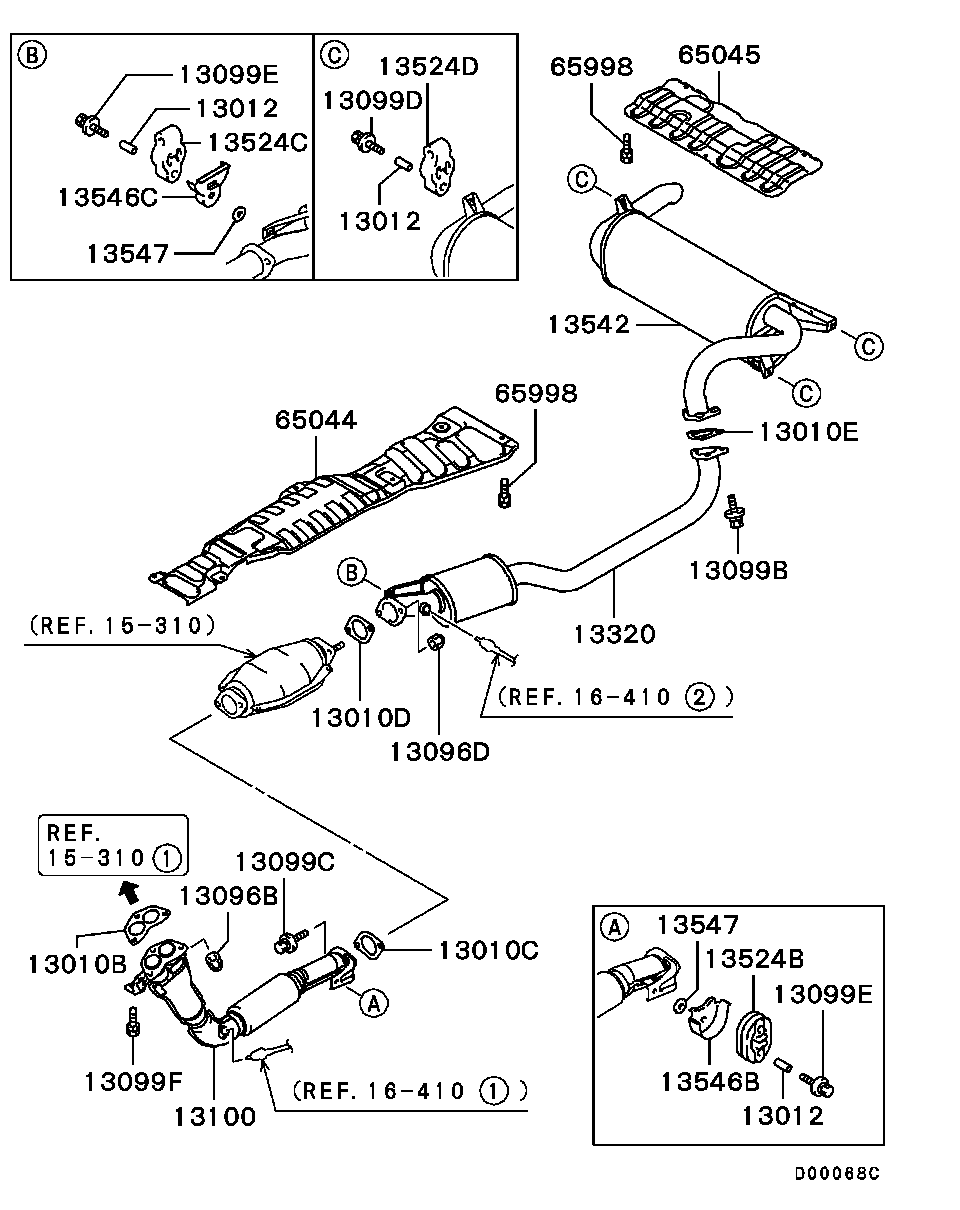 B
13099E
13012
13524C
13546C
13547

C
13524D
13099D
13012

65998
65045
C
13542
C
C
13010E
65998
65044
13099B
B
13320
(REF. 15-310)
13010D
13096D
(REF. 16-410 ②)

REF.
15-310 ①
13099C
13096B
13010B
13010C
A
13099F
13100
(REF. 16-410 ①)

A
13547
13524B
13099E
13546B
13012

D00068C