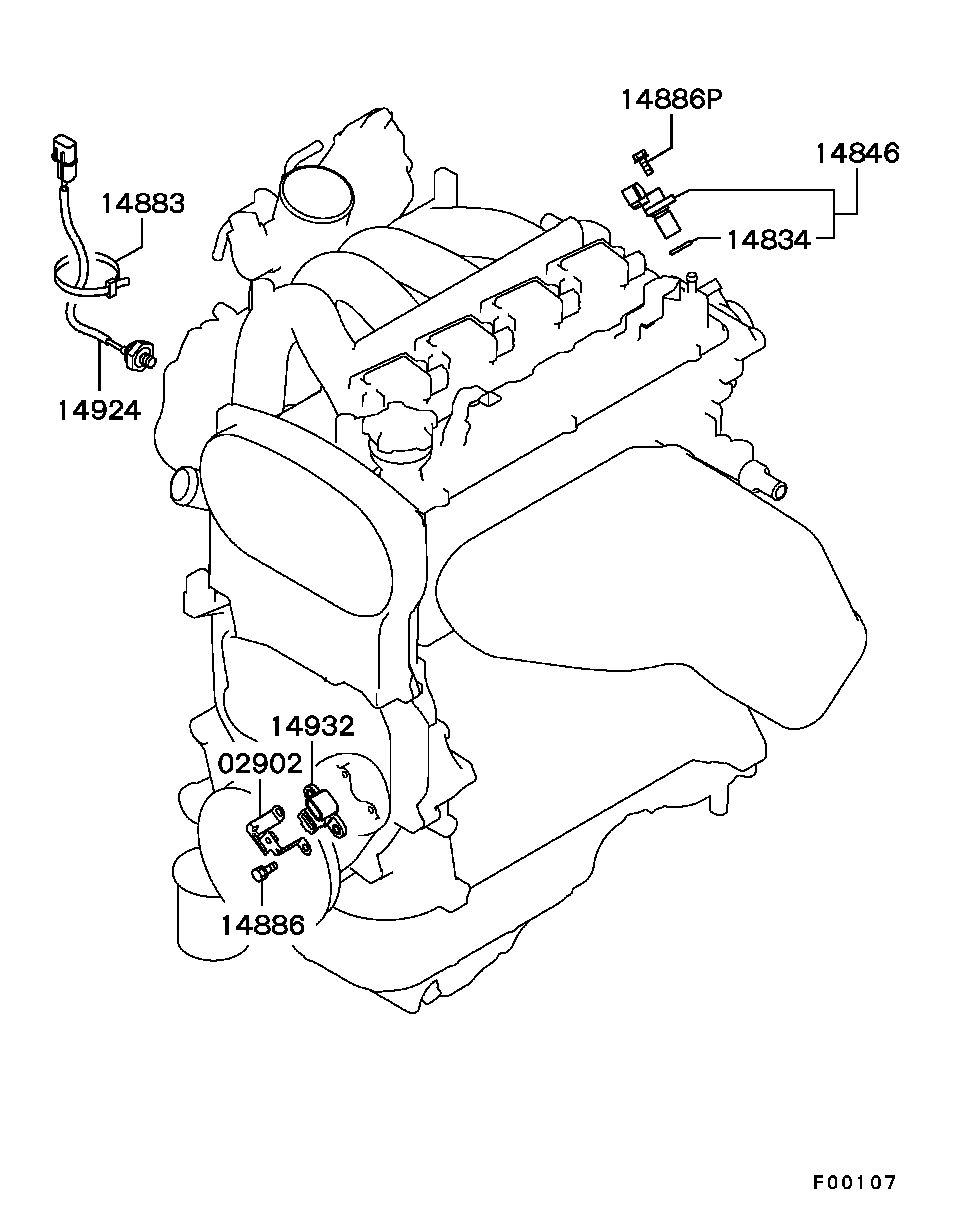 14886P
14846
14883
14834
14924
14932
02902
14886
F00107