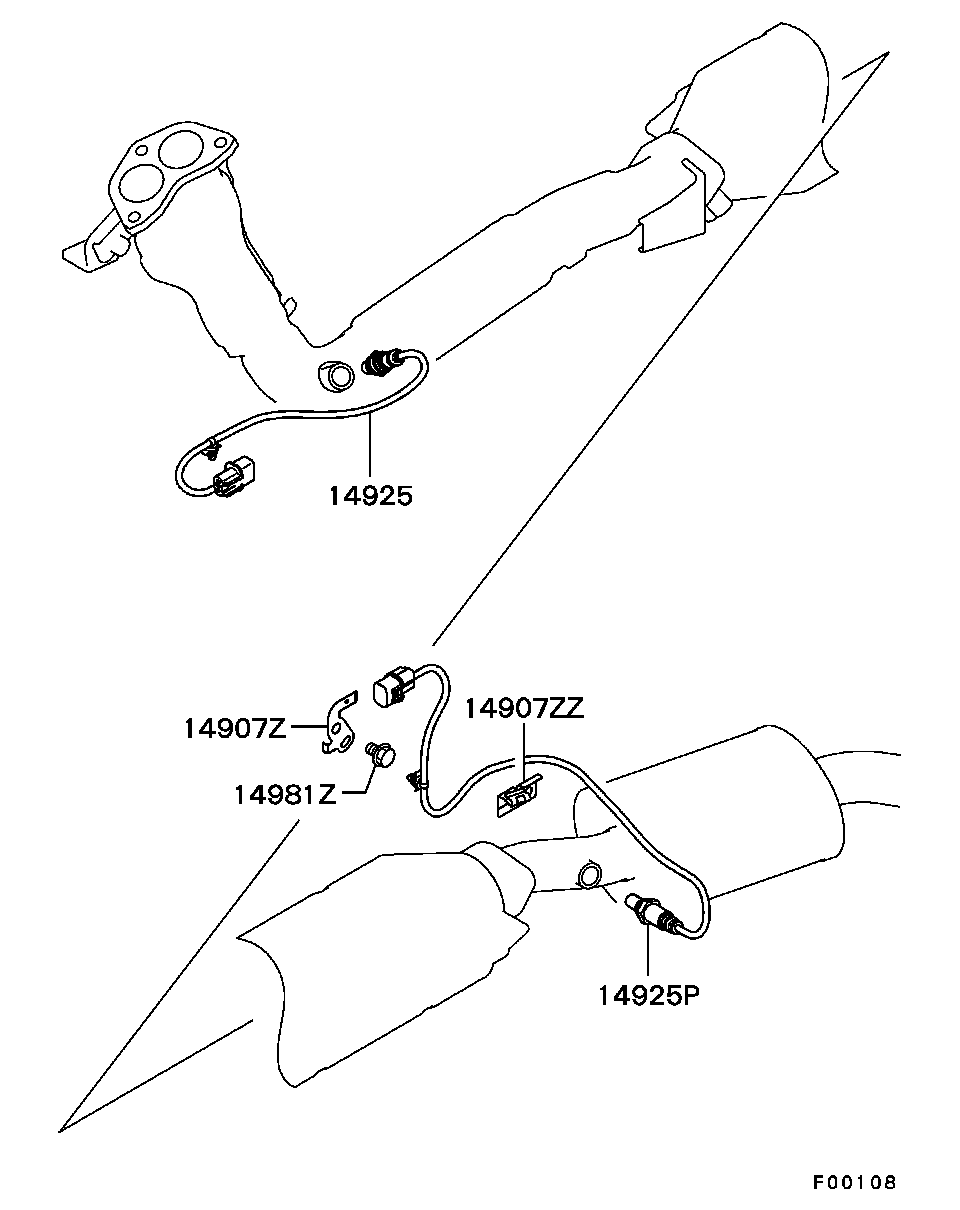 14925

14907Z

14907ZZ

14981Z

14925P

F00108