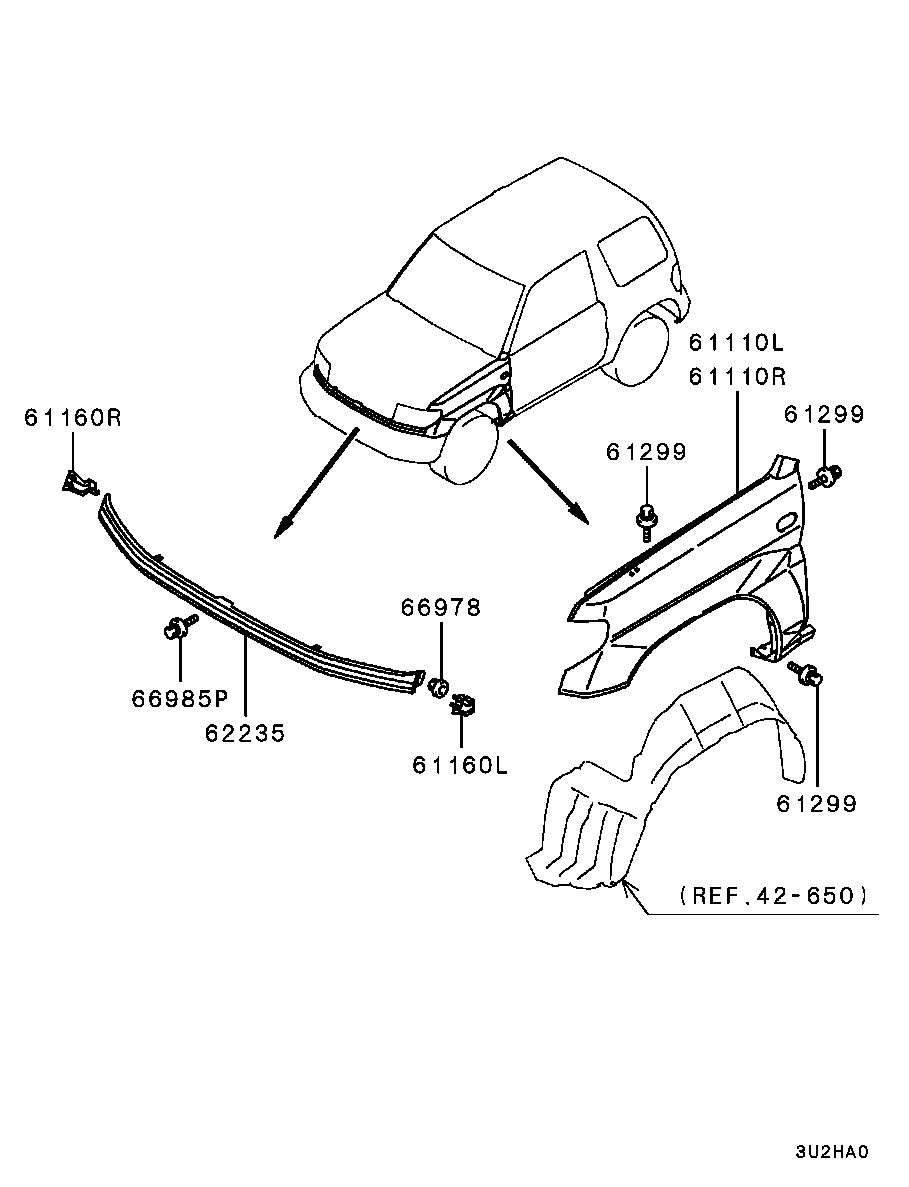 61110L
61110R
61160R
61299
61299
66978
66985P
62235
61160L
61299
(REF.42-650)
3U2HA0