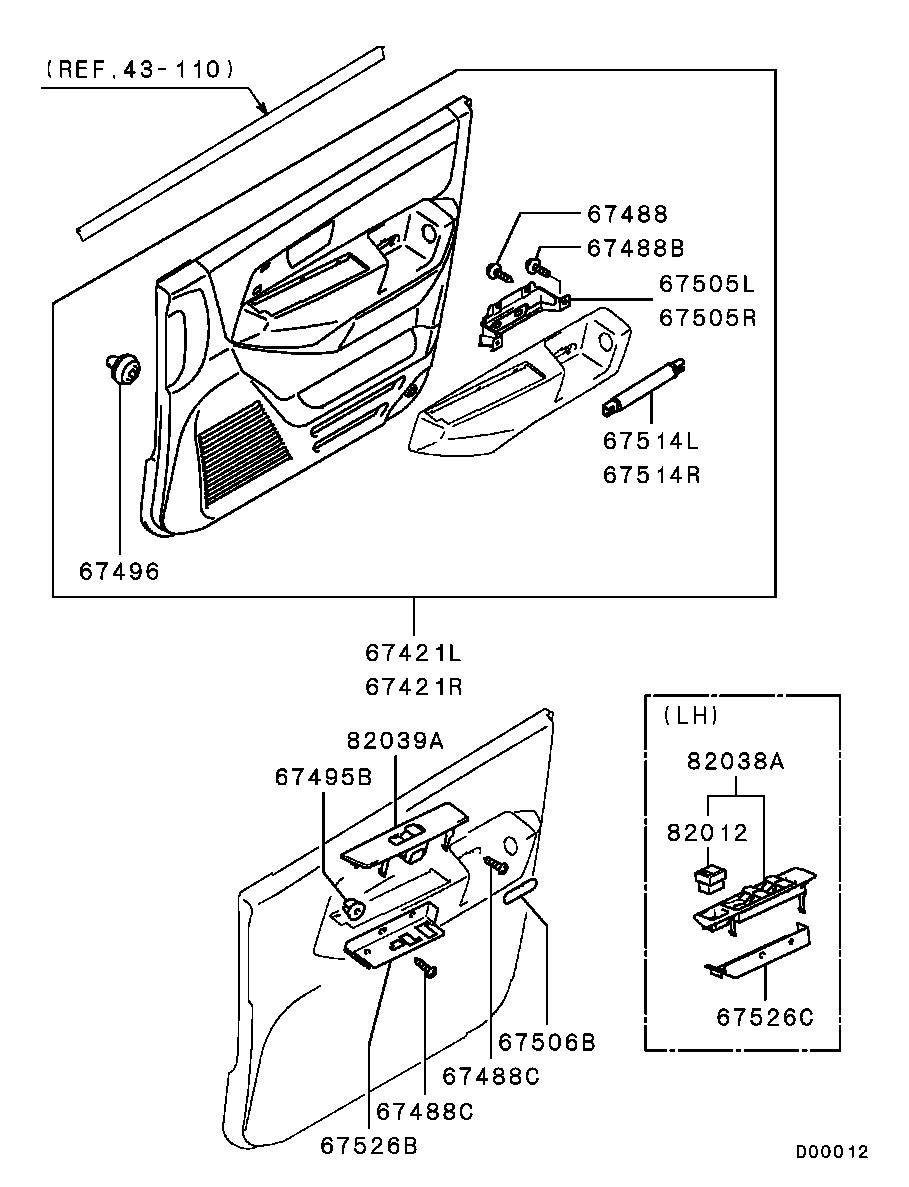 (REF.43-110)

67488
67488B
67505L
67505R
67514L
67514R
67496

67421L
67421R

82039A
67495B
67506B
67488C
67488C
67526B

(LH)
82038A
82012
67526C

D00012