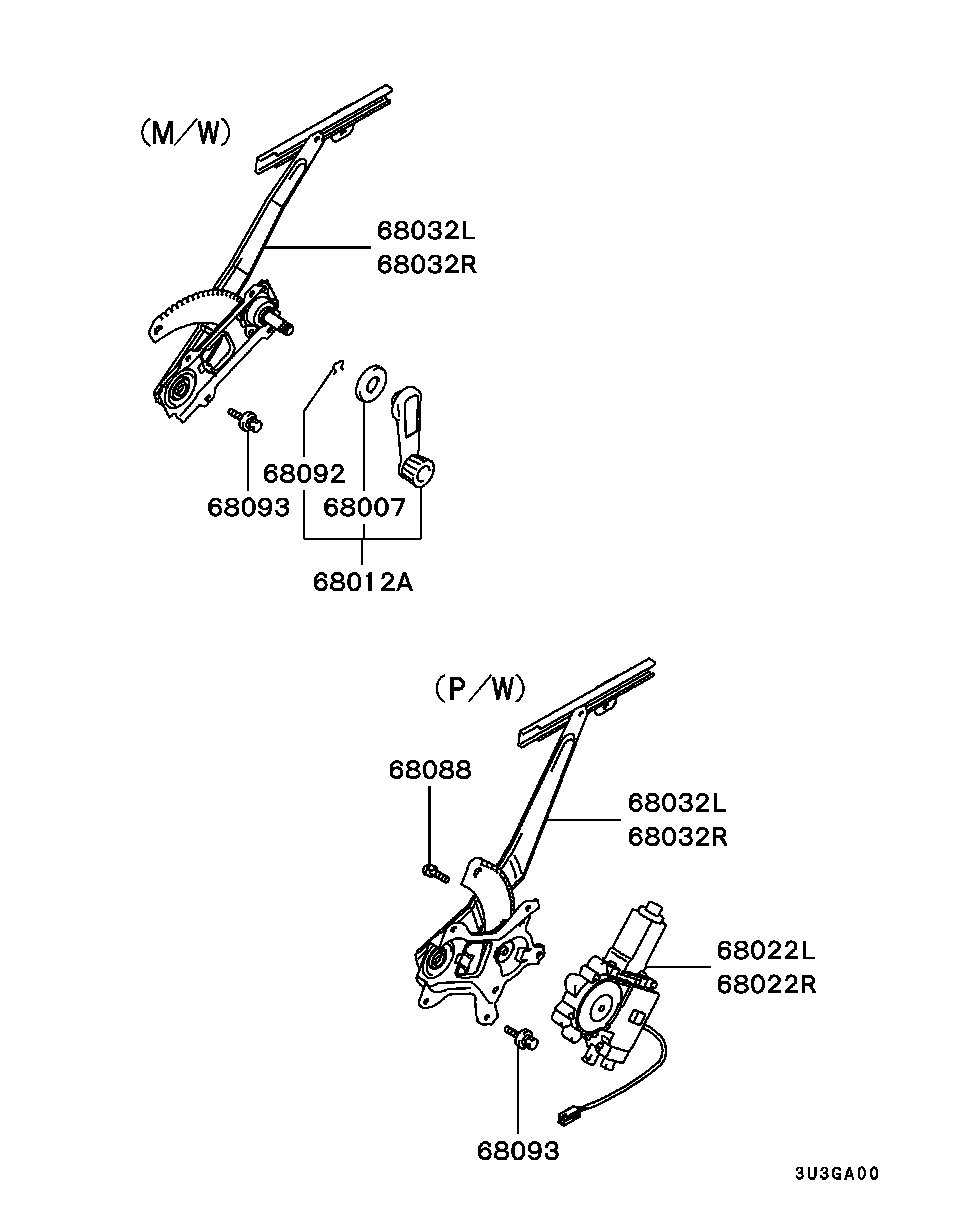 (M/W)

68032L
68032R

68092
68093
68007
68012A

(P/W)

68088
68032L
68032R
68022L
68022R
68093

3U3GA00