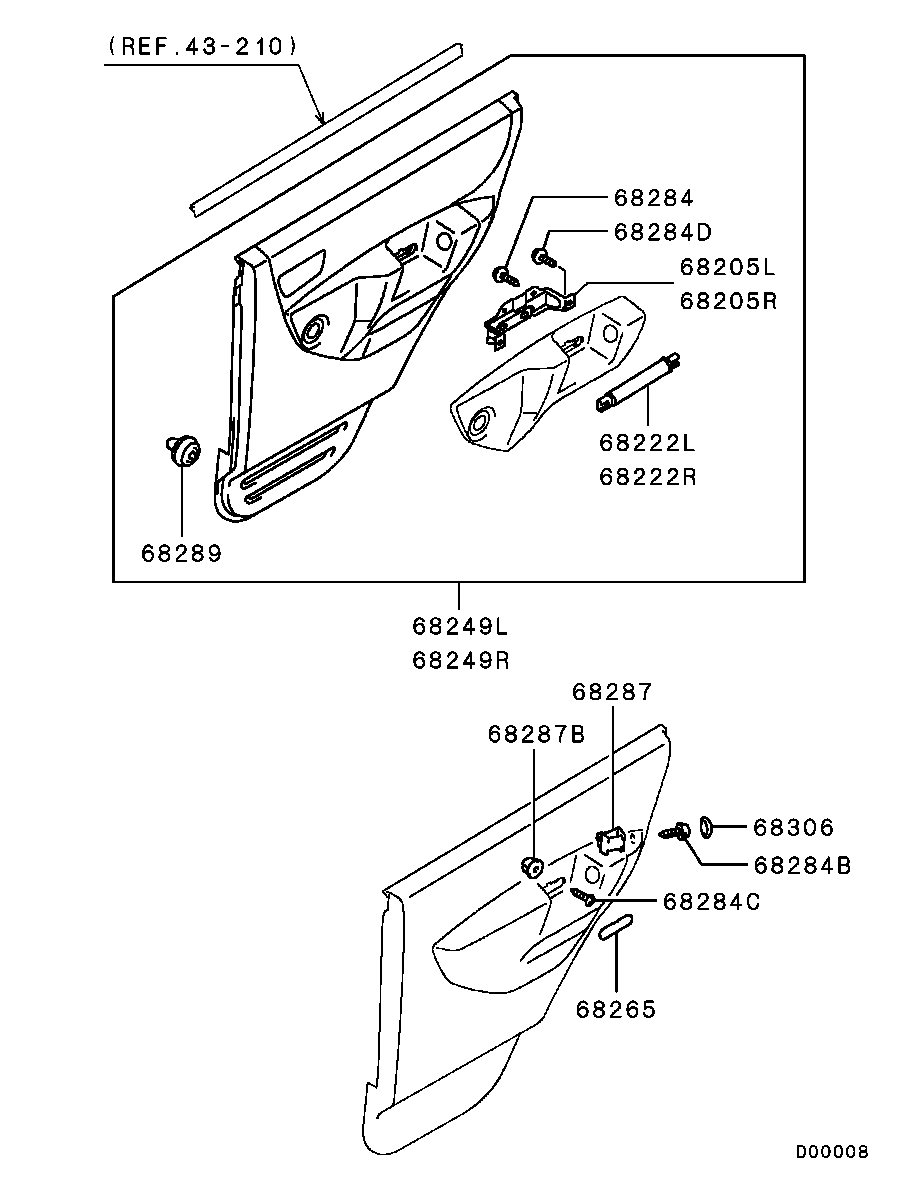 (REF.43-210)

68284
68284D
68205L
68205R
68222L
68222R
68289
68249L
68249R

68287
68287B
68306
68284B
68284C
68265

D00008