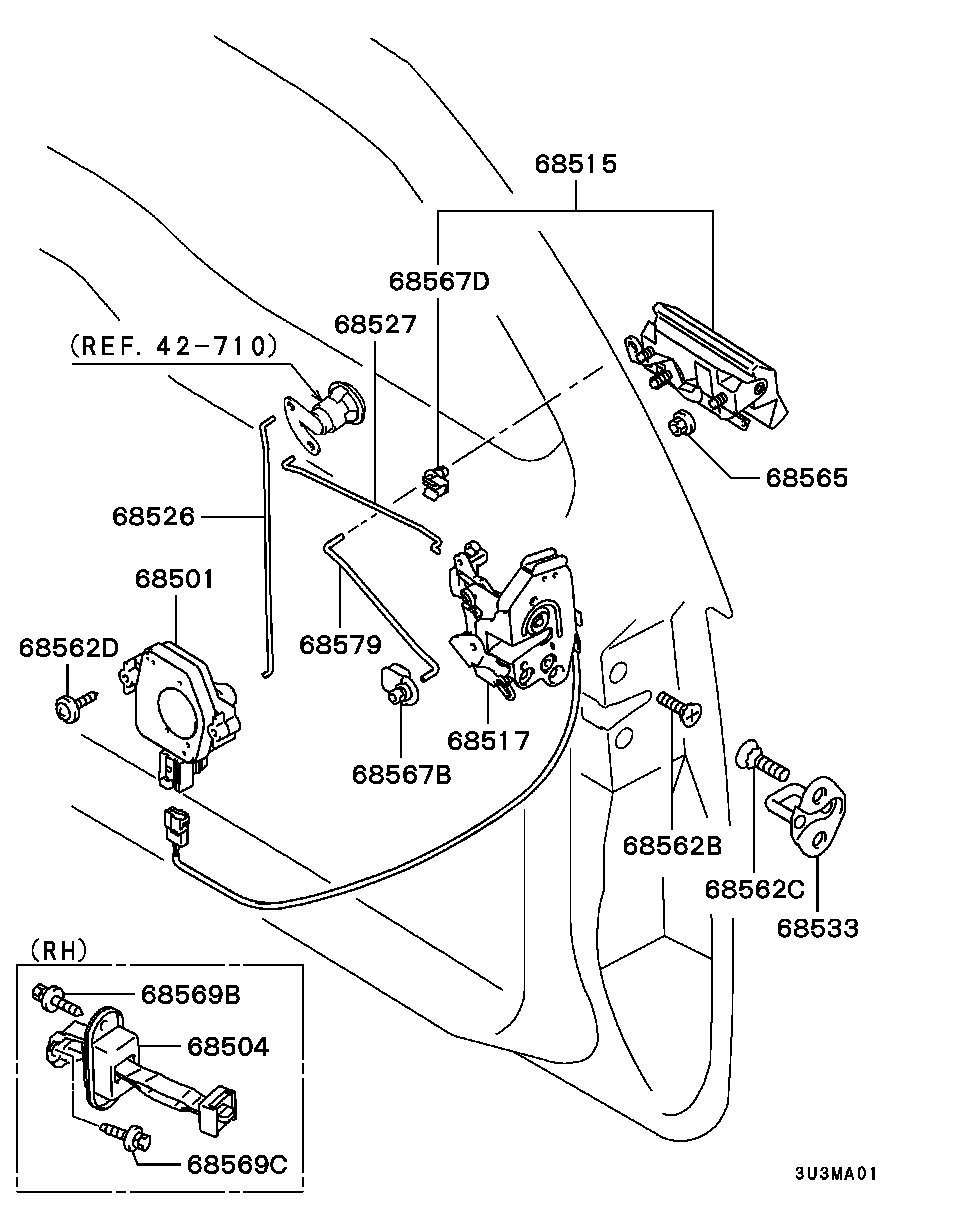 68515

68567D

68527

(REF. 42-710)

68565

68526

68501

68562D

68579

68517

68567B

68562B

68562C

68533

(RH)

68569B

68504

68569C

3U3MA01