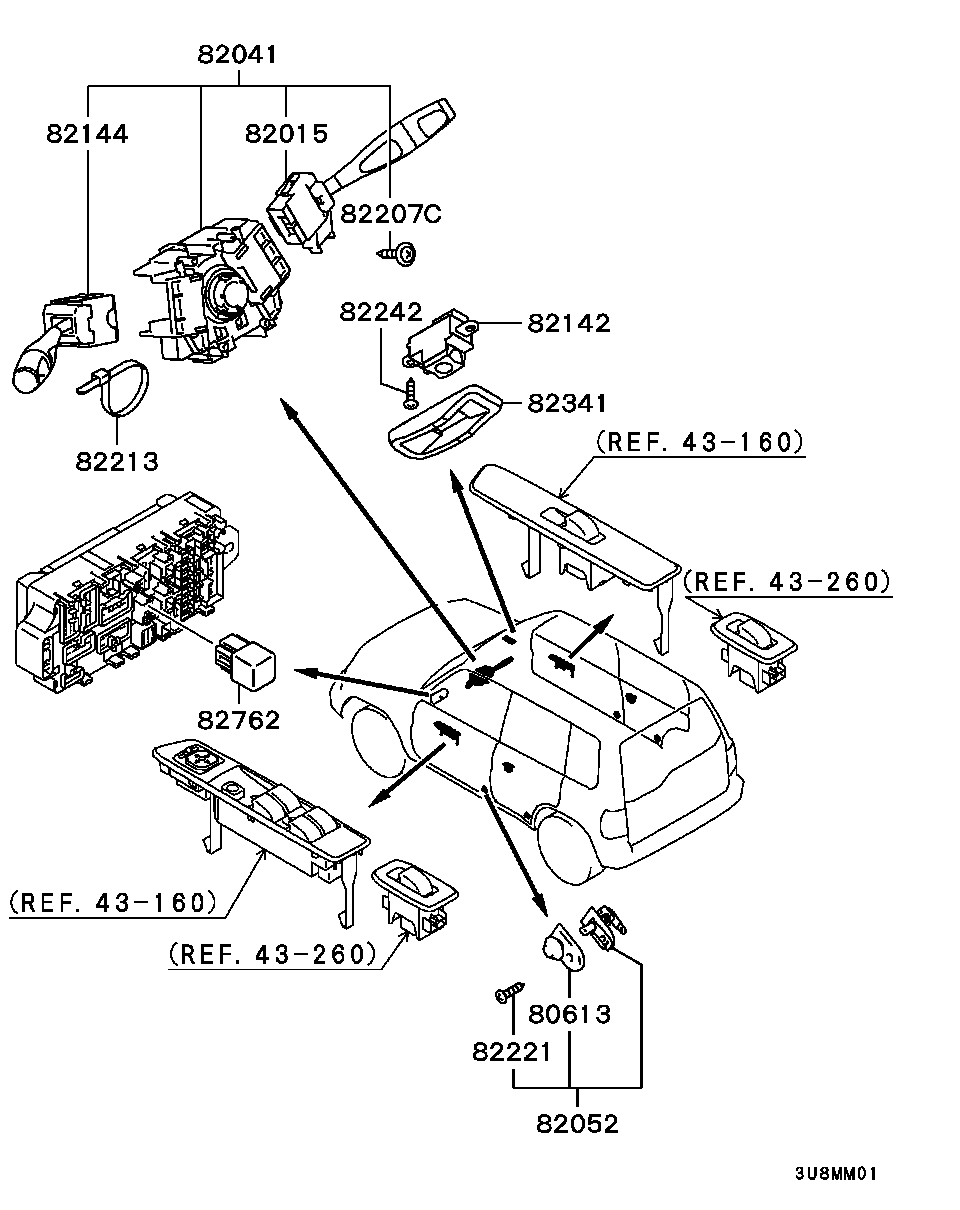 82041
82144
82015
82207C
82242
82142
82341
82213
(REF. 43-160)
(REF. 43-260)
82762
(REF. 43-160)
(REF. 43-260)
80613
82221
82052
3U8MM01