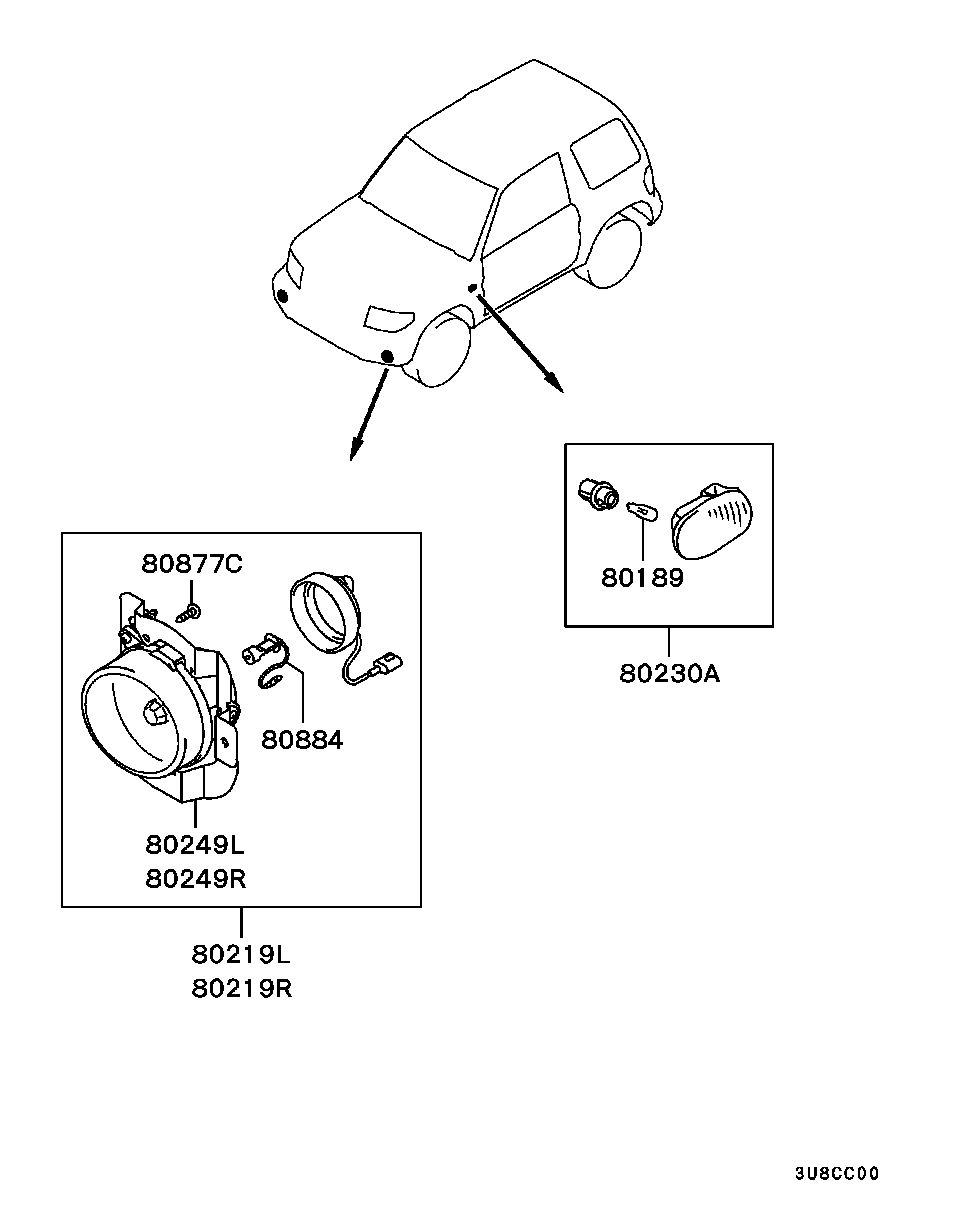 80877C

80884

80249L
80249R

80219L
80219R

80189

80230A

3U8CC00