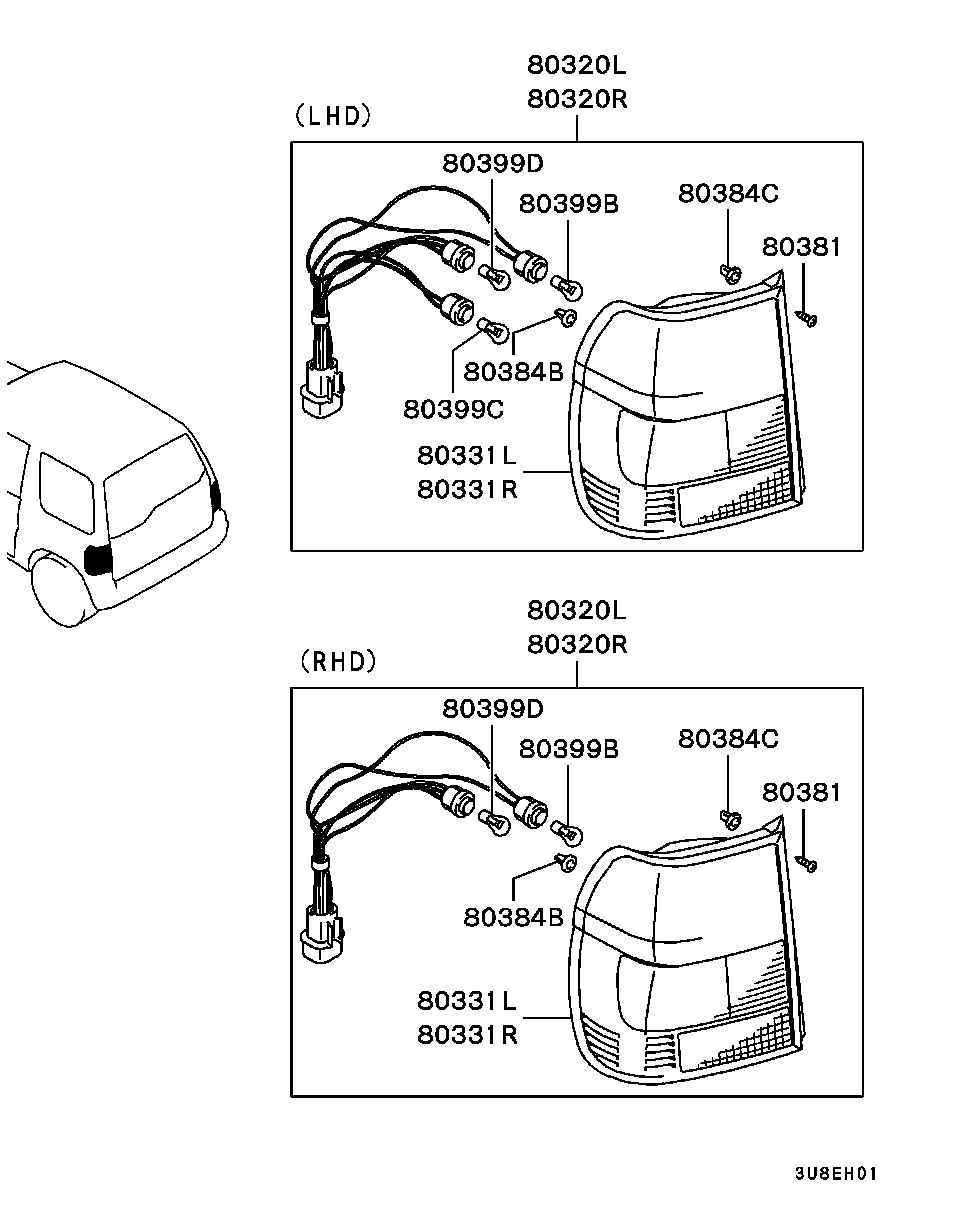 80320L
80320R
(LHD)
80399D
80399B
80384C
80381
80384B
80399C
80331L
80331R

80320L
80320R
(RHD)
80399D
80399B
80384C
80381
80384B
80331L
80331R

3U8EH01