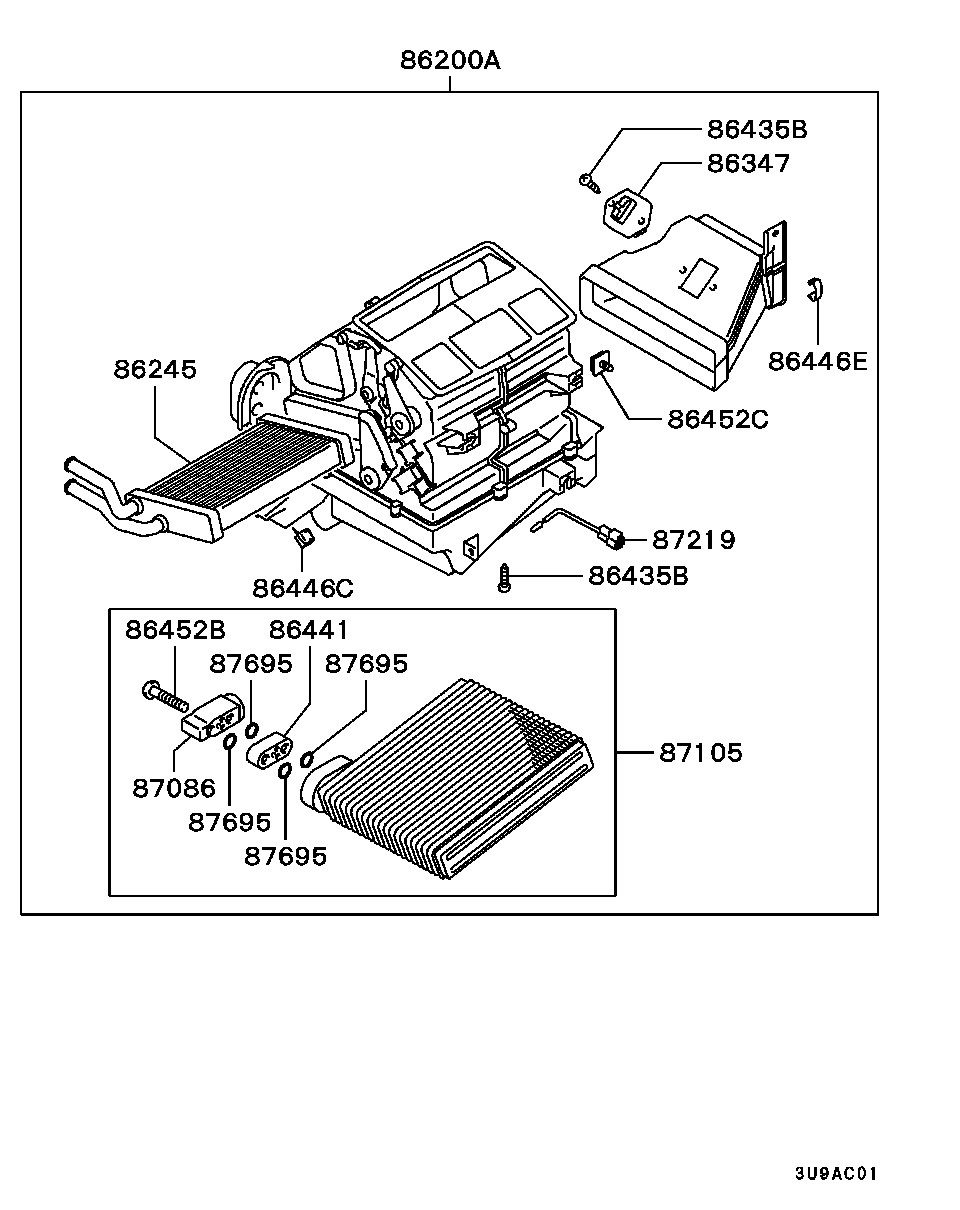 86200A
86435B
86347
86446E
86245
86452C
87219
86446C
86435B
86452B
86441
87695
87695
87105
87086
87695
87695
3U9AC01