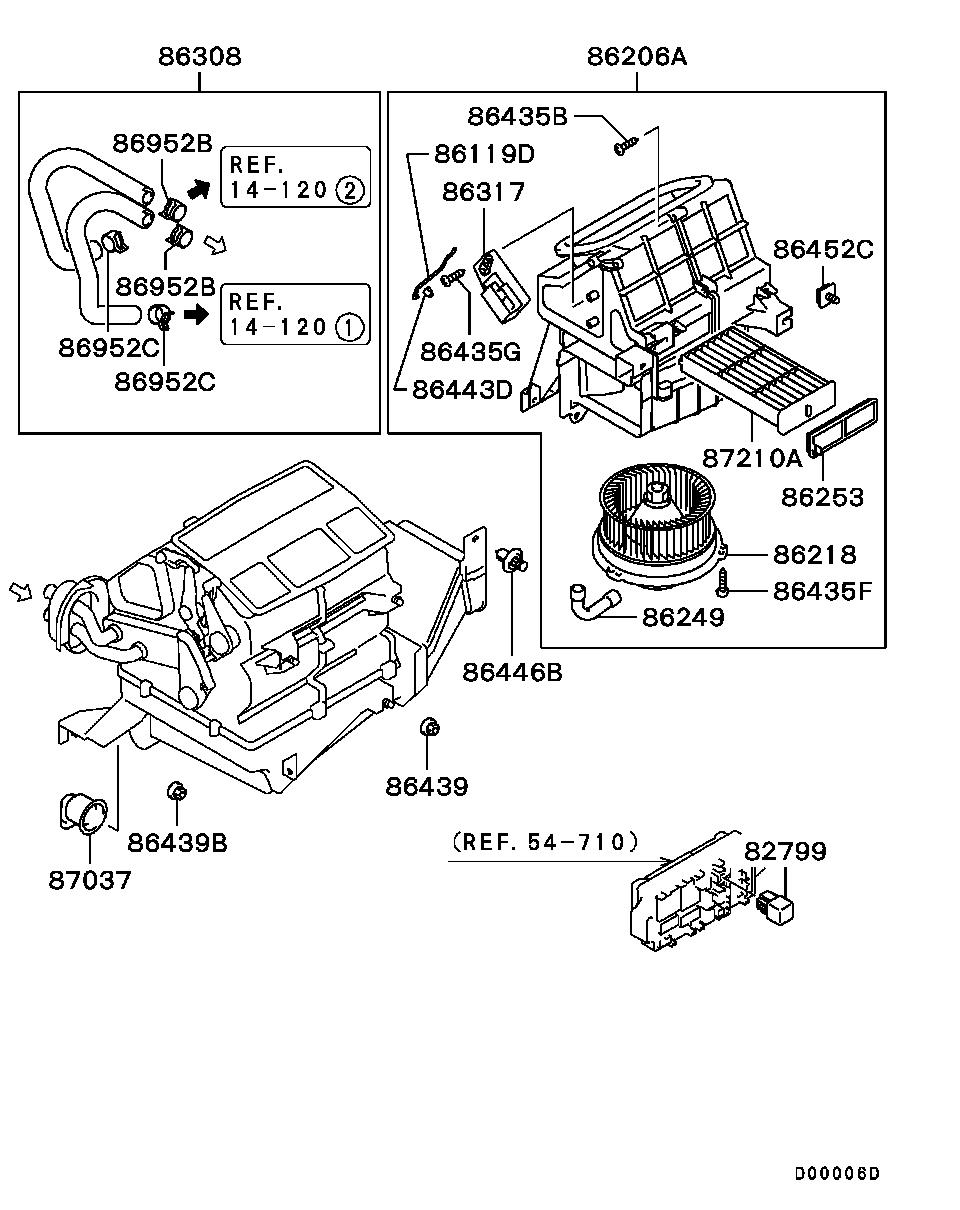 86308

86952B

REF. 14-120 ②

86952B

REF. 14-120 ①

86952C

86952C

86206A

86435B

86119D

86317

86452C

86435G

86443D

87210A

86253

86218

86435F

86249

86446B

86439

86439B

87037

(REF. 54-710)

82799

D00006D