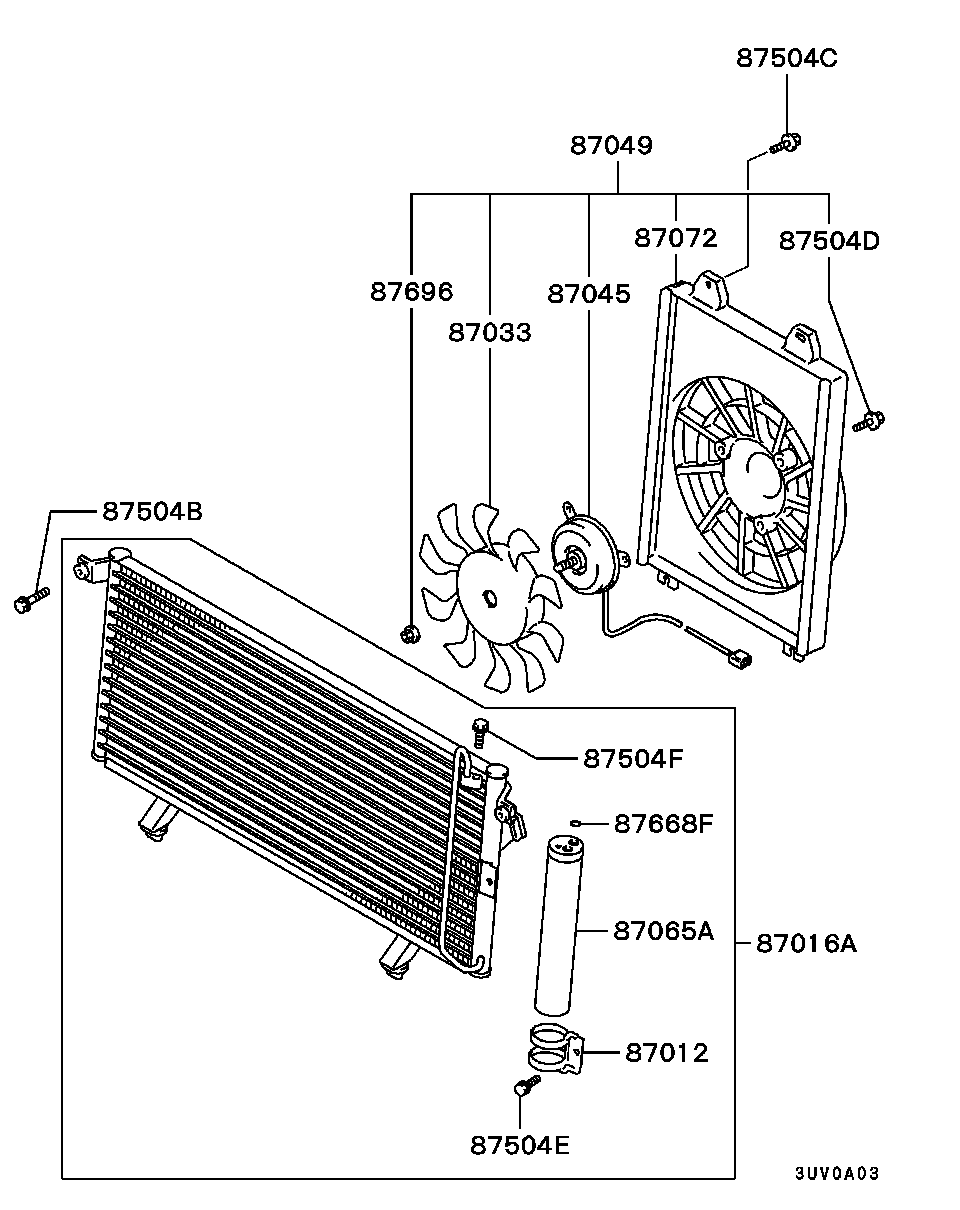 87504C
87049
87072
87504D
87696
87045
87033
87504B
87504F
87668F
87065A
87016A
87012
87504E
3UV0A03