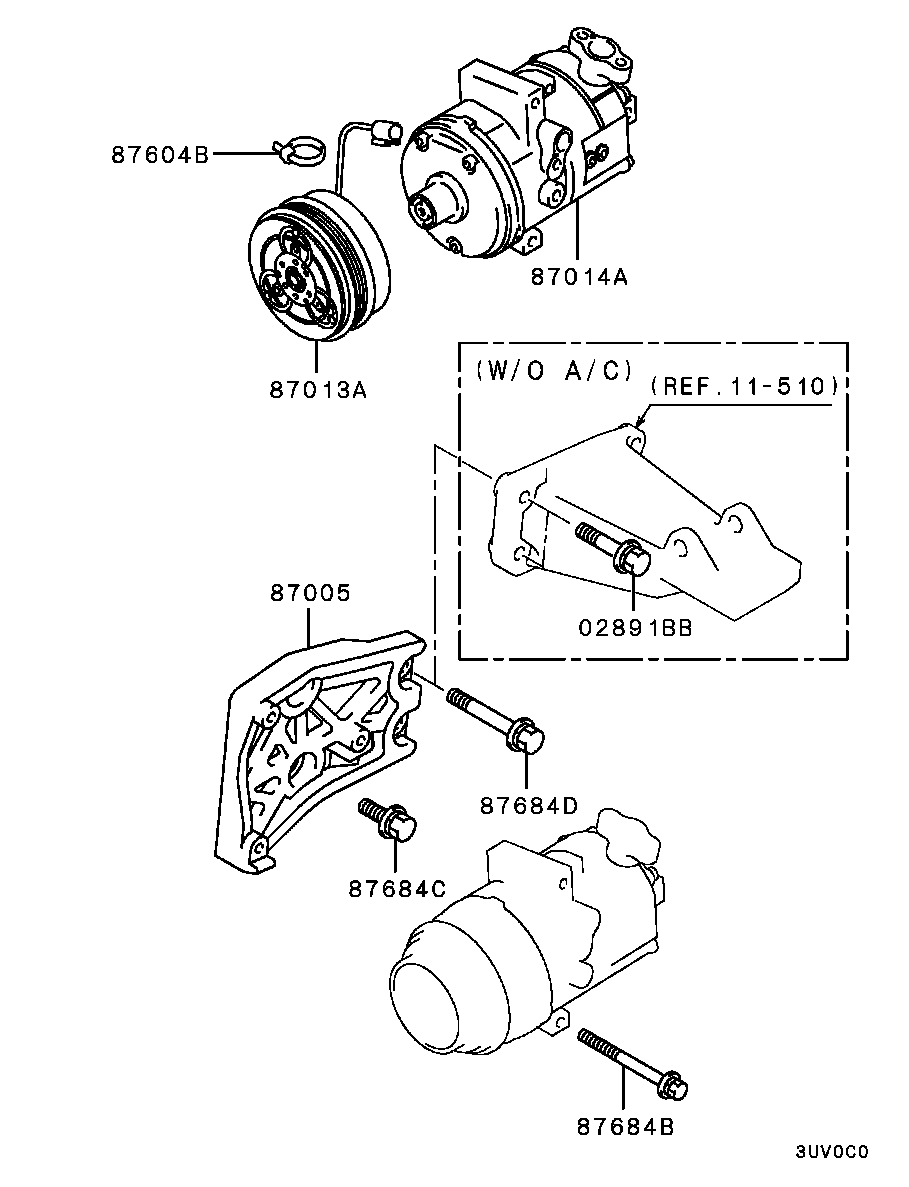 87604B
87014A
87013A
(W/O A/C)
(REF.11-510)
02891BB
87005
87684D
87684C
87684B
3UV0C0