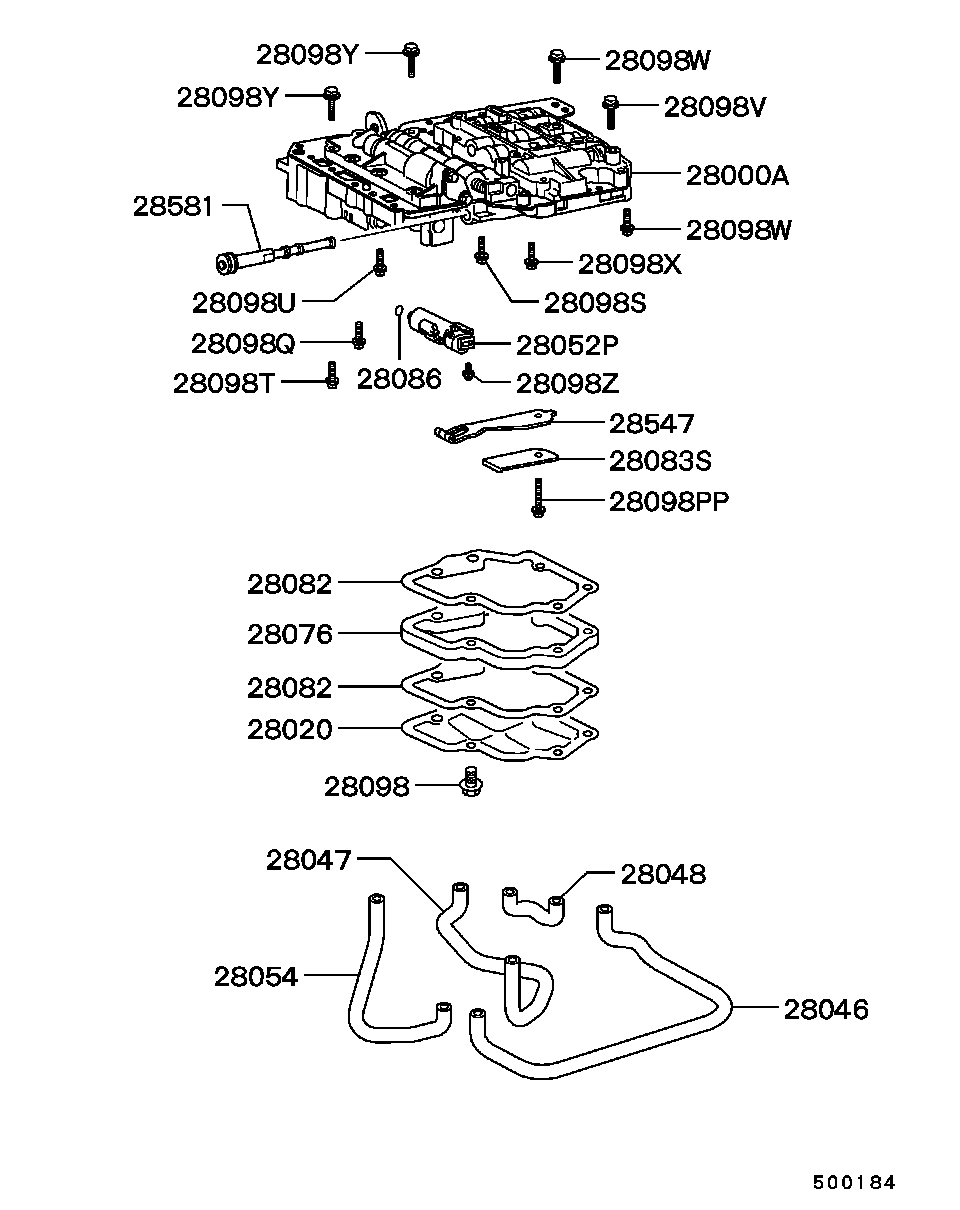 28098Y
28098W
28098Y
28098V
28000A
28581
28098W
28098X
28098U
28098S
28098Q
28052P
28098T
28086
28098Z
28547
28083S
28098PP
28082
28076
28082
28020
28098
28047
28048
28054
28046
500184