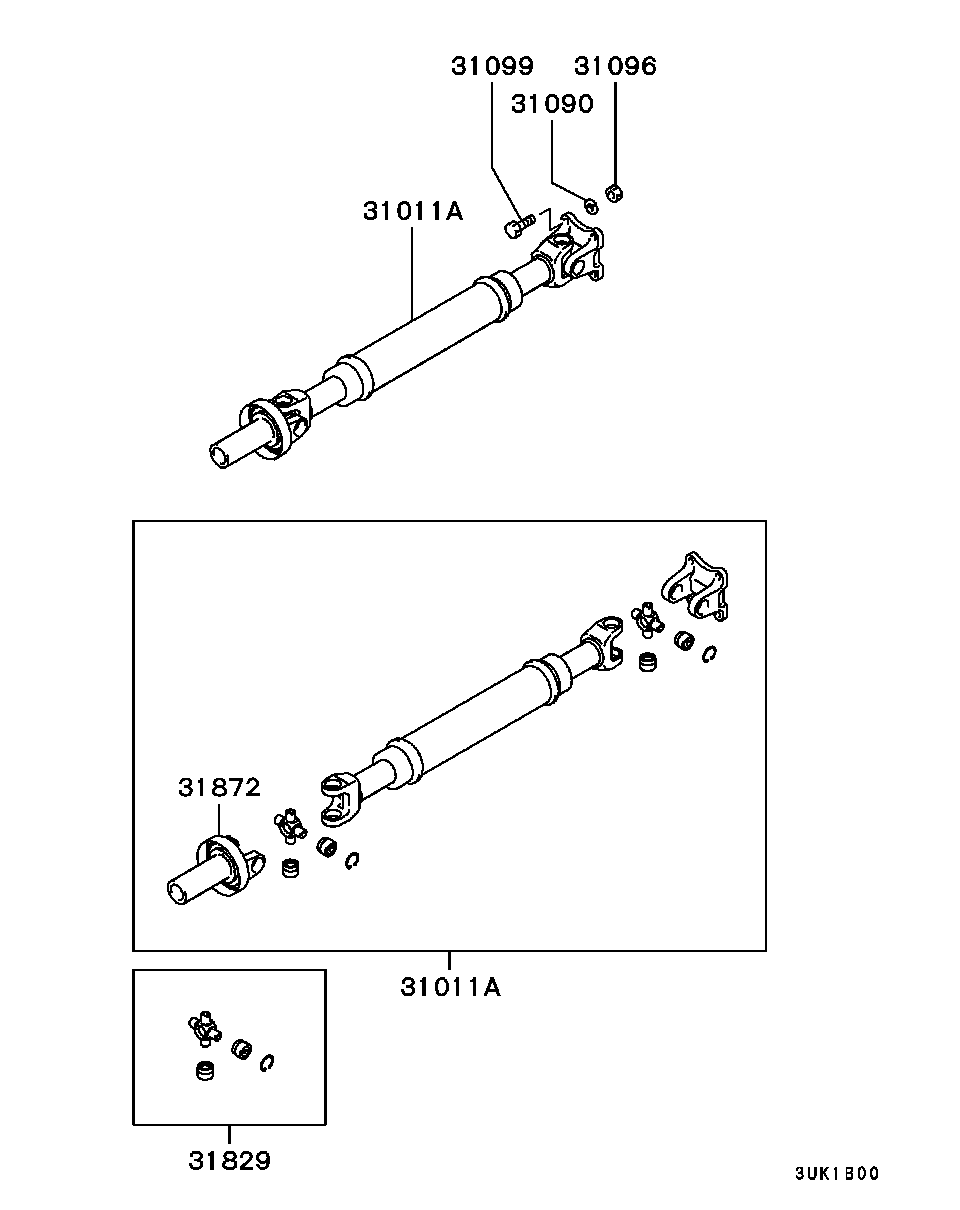 31099
31096
31090
31011A

31872

31011A

31829

3UK1B00