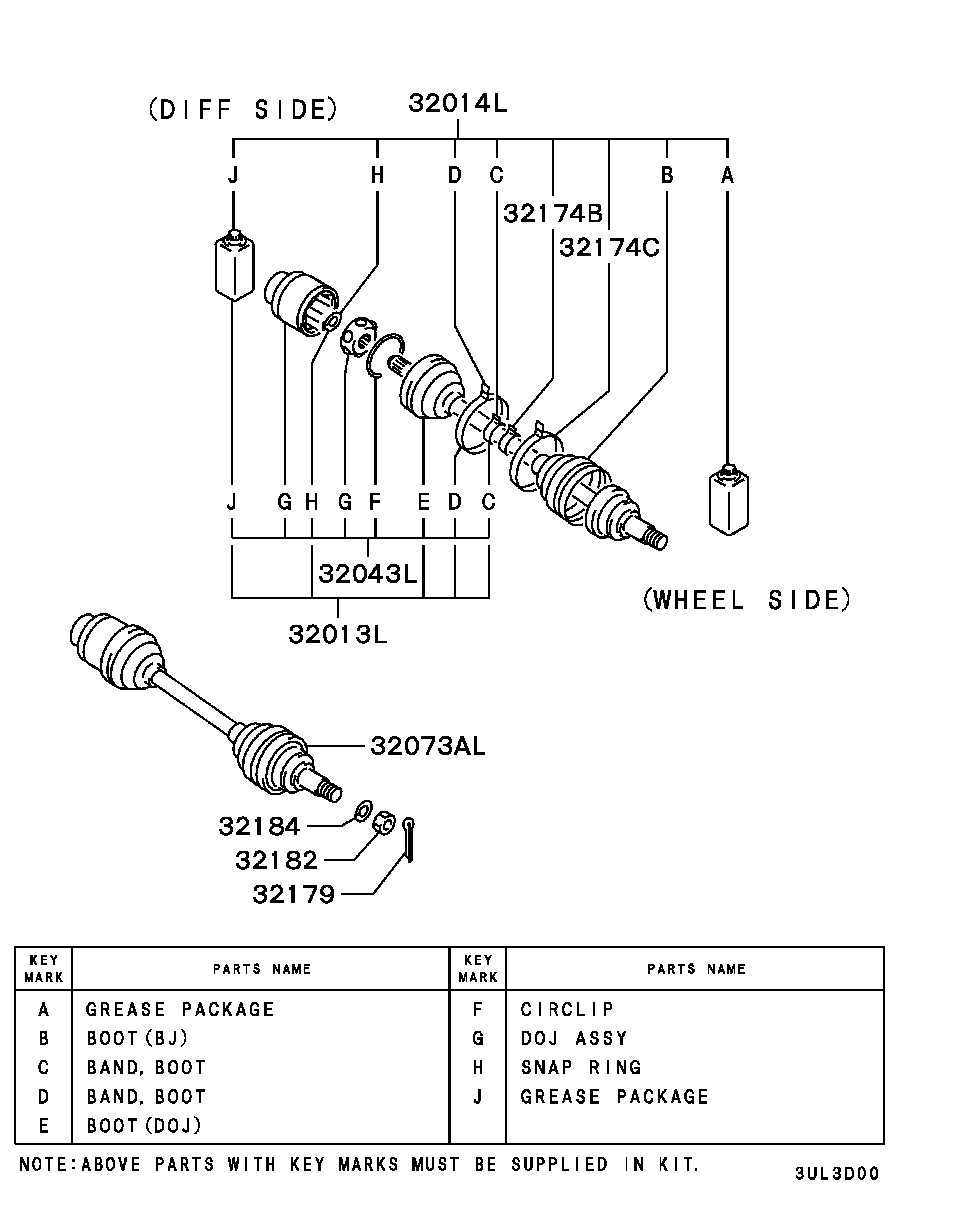 (DIFF SIDE)

32014L

J H D C B A

32174B

32174C

J G H G F E D C

32043L

32013L

(WHEEL SIDE)

32073AL

32184

32182

32179

| KEY MARK | PARTS NAME | KEY MARK | PARTS NAME |
|---|---|---|---|
| A | GREASE PACKAGE | F | CIRCLIP |
| B | BOOT(BJ) | G | DOJ ASSY |
| C | BAND, BOOT | H | SNAP RING |
| D | BAND, BOOT | J | GREASE PACKAGE |
| E | BOOT(DOJ) | | |

NOTE:ABOVE PARTS WITH KEY MARKS MUST BE SUPPLIED IN KIT.

3UL3D00