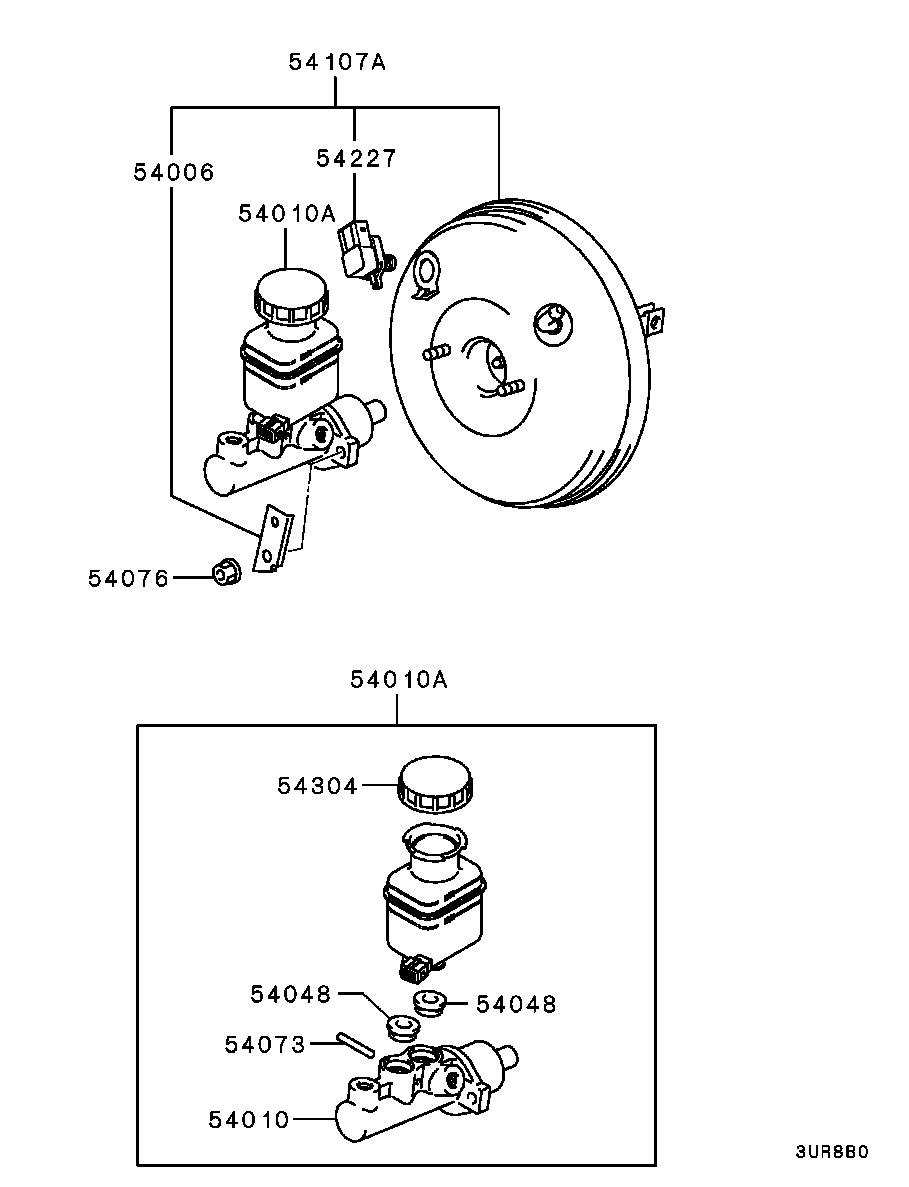 54107A
54006
54227
54010A
54076

54010A
54304
54048
54048
54073
54010

3UR880