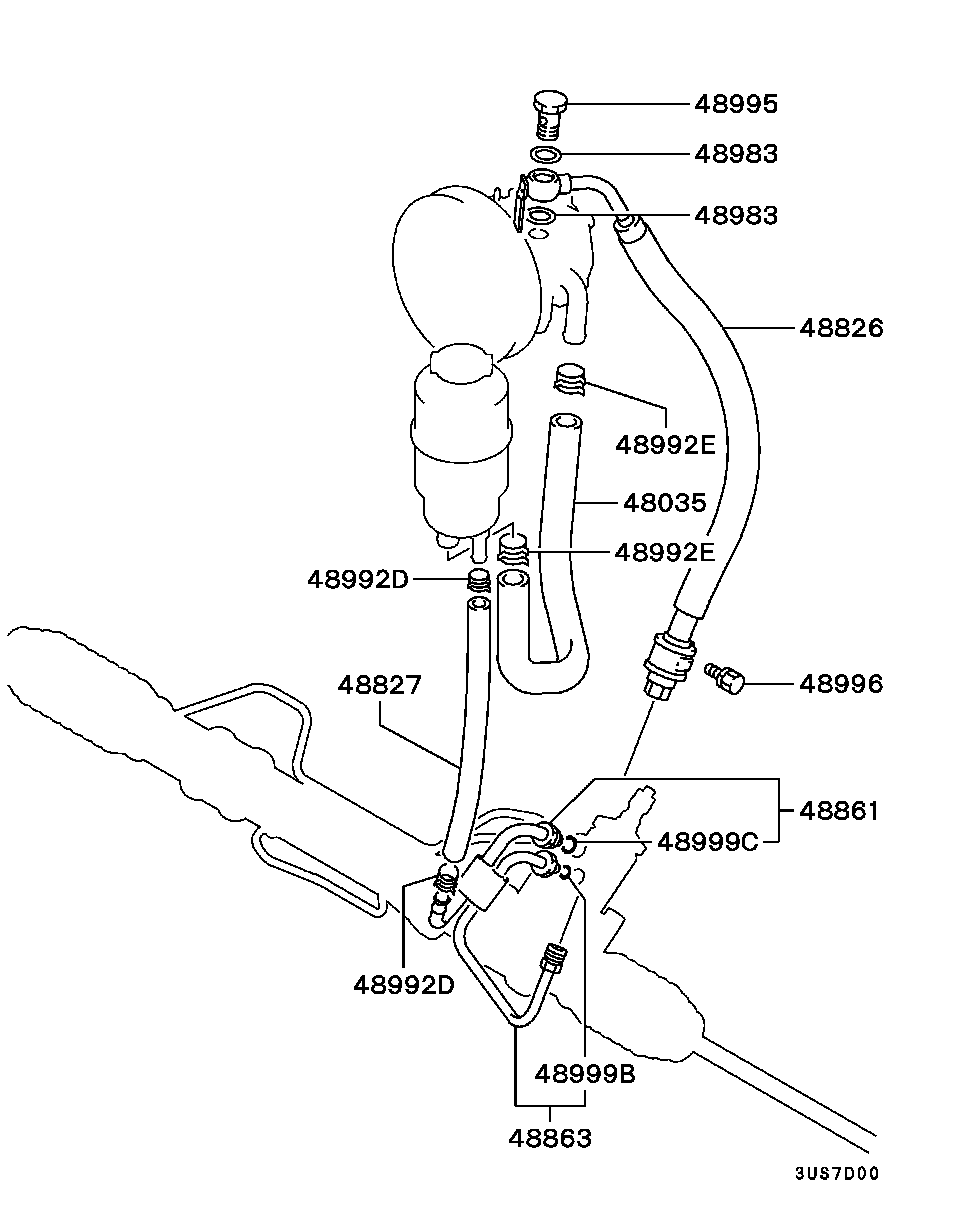 48995
48983
48983
48826
48992E
48035
48992E
48992D
48827
48996
48861
48999C
48992D
48999B
48863
3US7D00