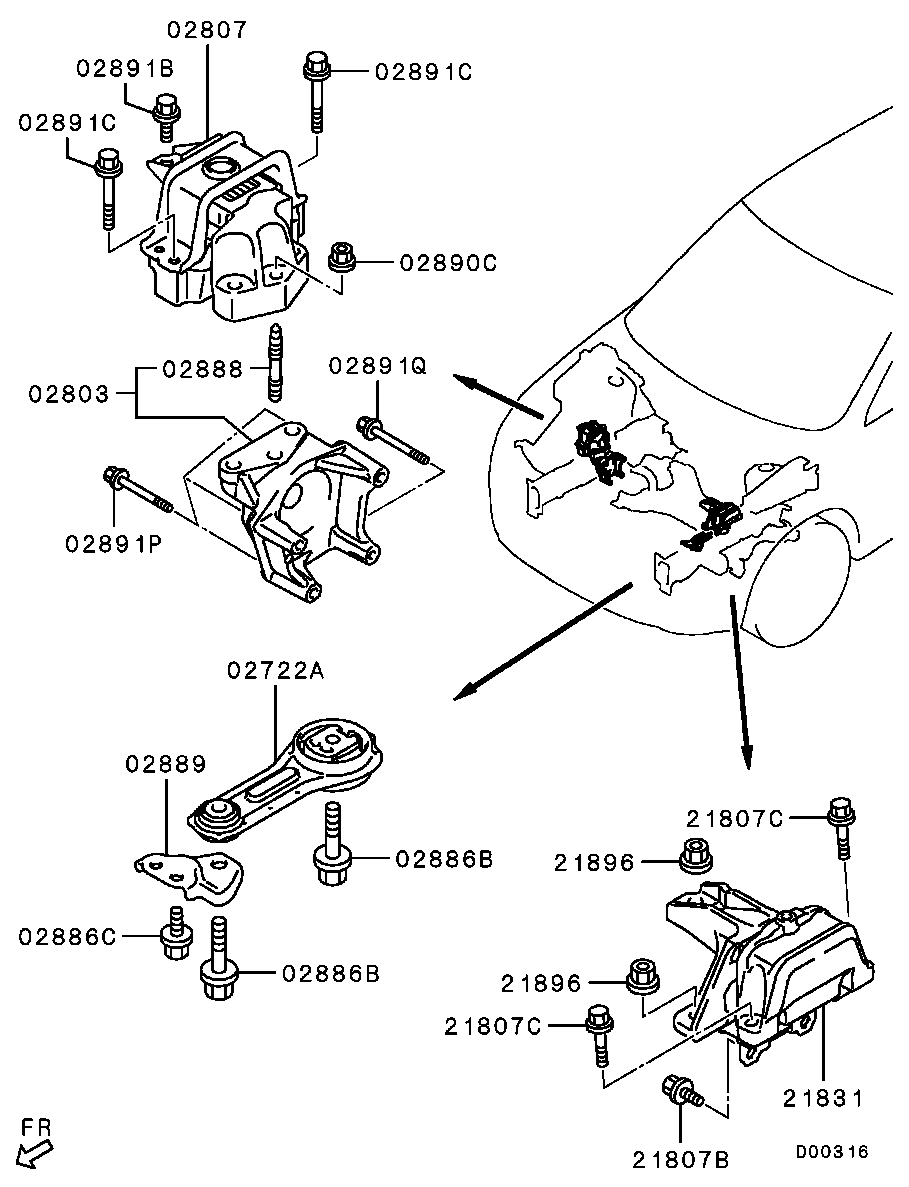 02807
02891B
02891C
02891C
02890C
02888
02803
02891Q
02891P
02722A
02889
02886B
02886C
02886B
21807C
21896
21896
21807C
21831
21807B
FR
D00316