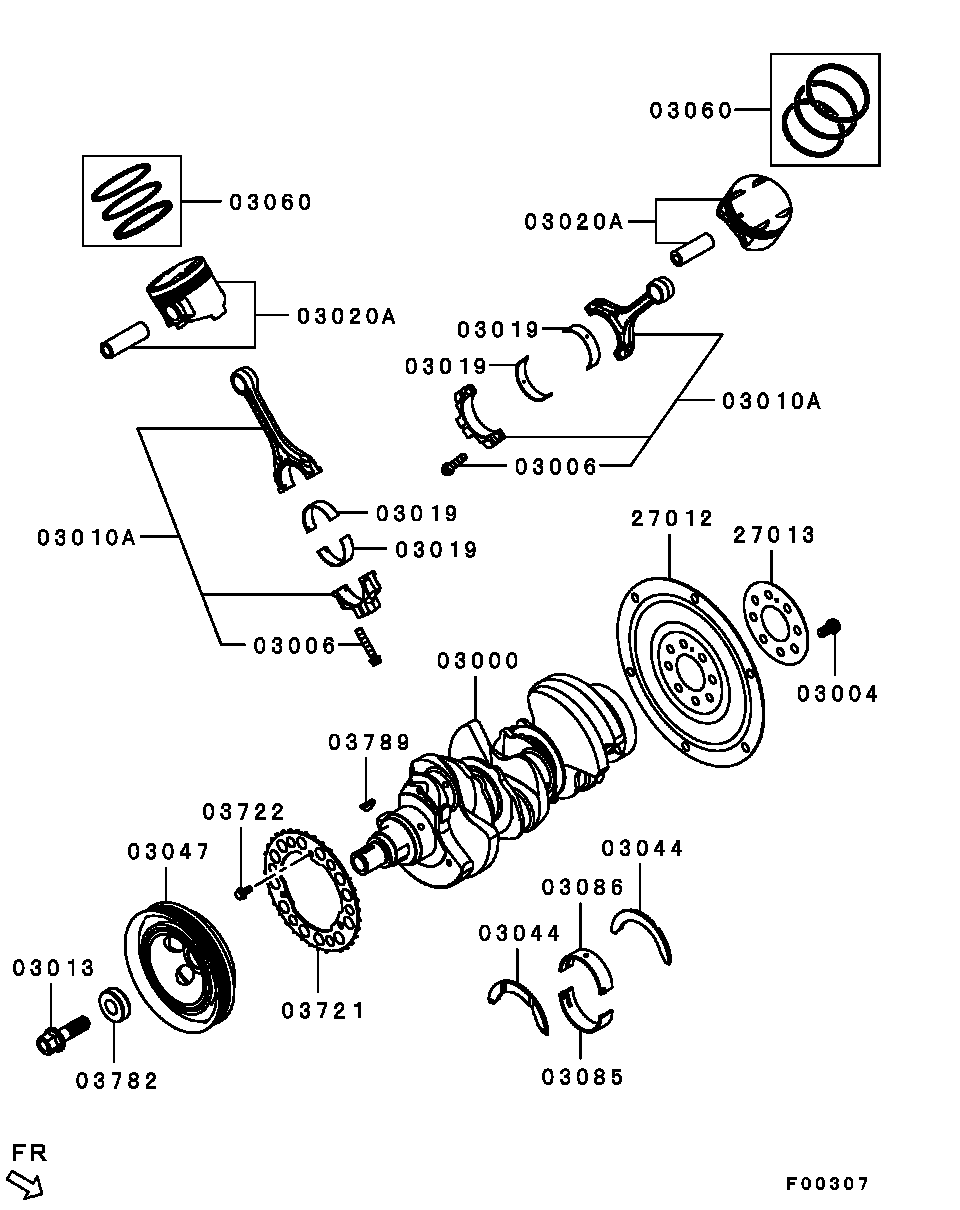 03060
03060
03020A
03020A
03019
03019
03010A
03006
03019
03019
03010A
03006
27012
27013
03004
03000
03789
03722
03047
03044
03086
03044
03013
03721
03782
03085
FR
F00307