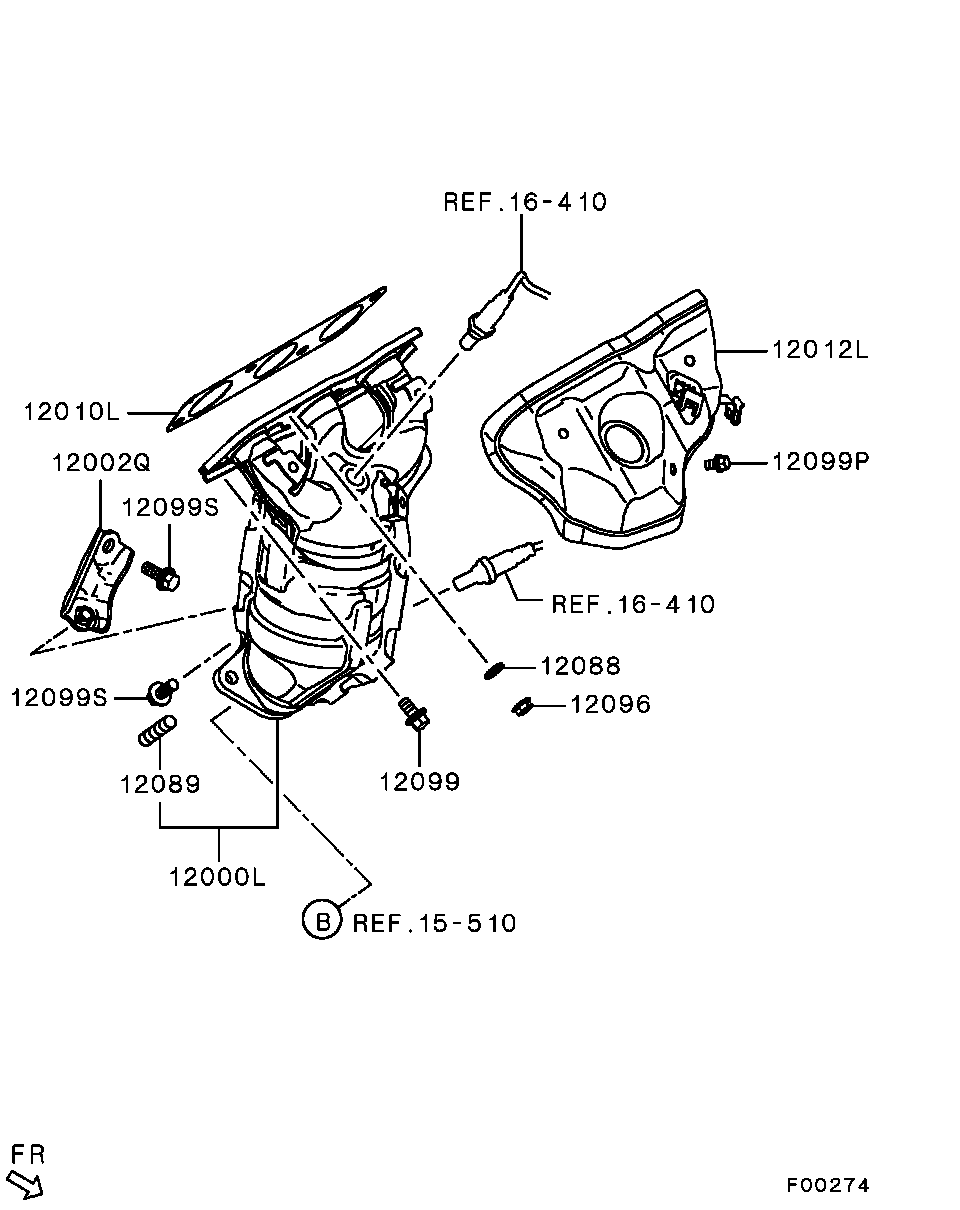 REF.16-410

12012L

12010L

12002Q

12099S

12099P

REF.16-410

12088

12099S

12096

12089

12099

12000L

B REF.15-510

FR

F00274