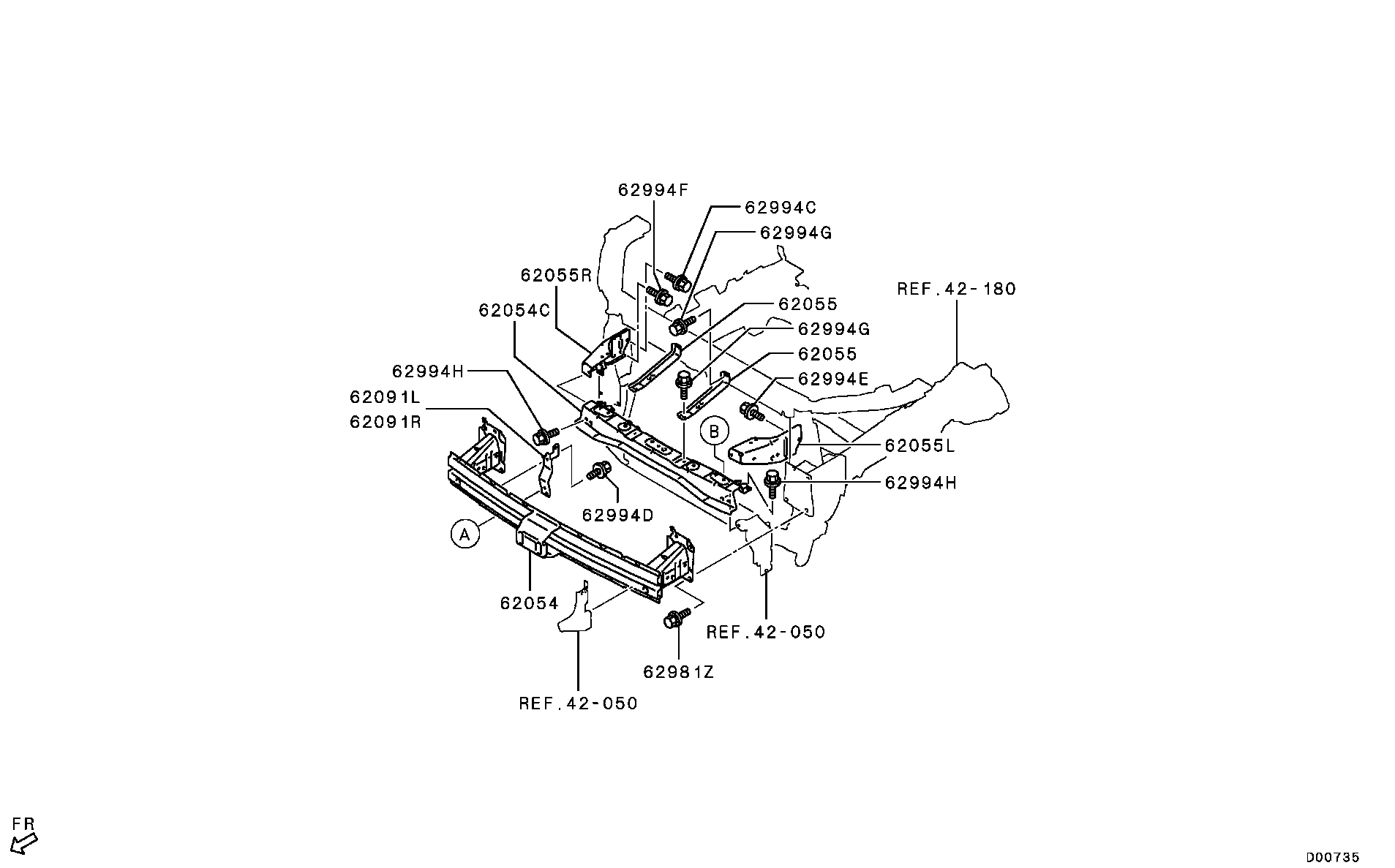 62994F
62994C
62994G
62055R
REF.42-180
62054C
62055
62994G
62055
62994H
62994E
62091L
62091R
B
62055L
62994H
62994D
A
62054
REF.42-050
62981Z
REF.42-050
FR
D00735