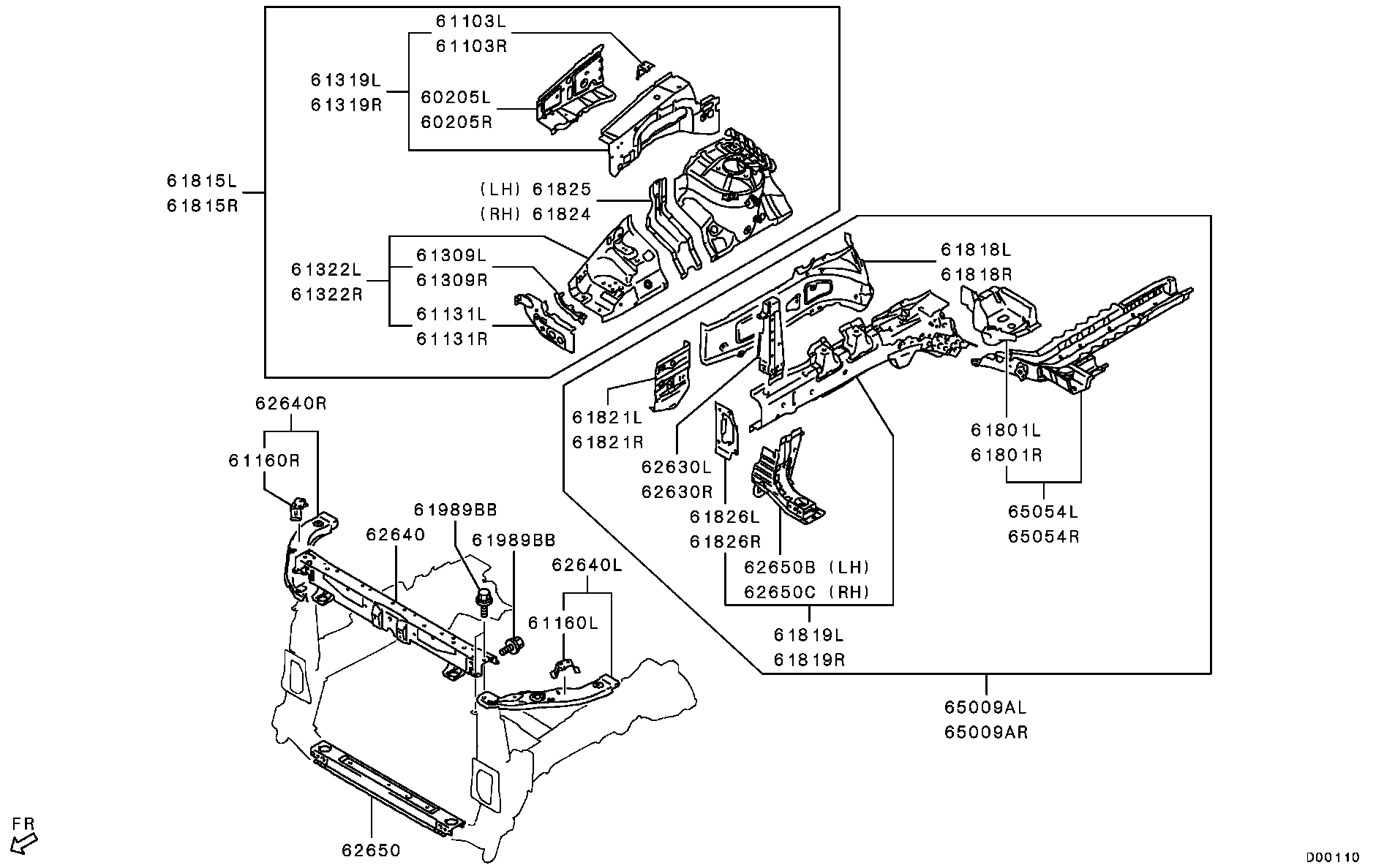 61103L
61103R
61319L
61319R
60205L
60205R
61815L
61815R
(LH) 61825
(RH) 61824
61322L
61322R
61309L
61309R
61131L
61131R
61818L
61818R
61821L
61821R
62630L
62630R
61826L
61826R
62650B (LH)
62650C (RH)
61819L
61819R
61801L
61801R
65054L
65054R
65009AL
65009AR
62640R
61160R
61989BB
62640
61989BB
62640L
61160L
62650
FR
D00110