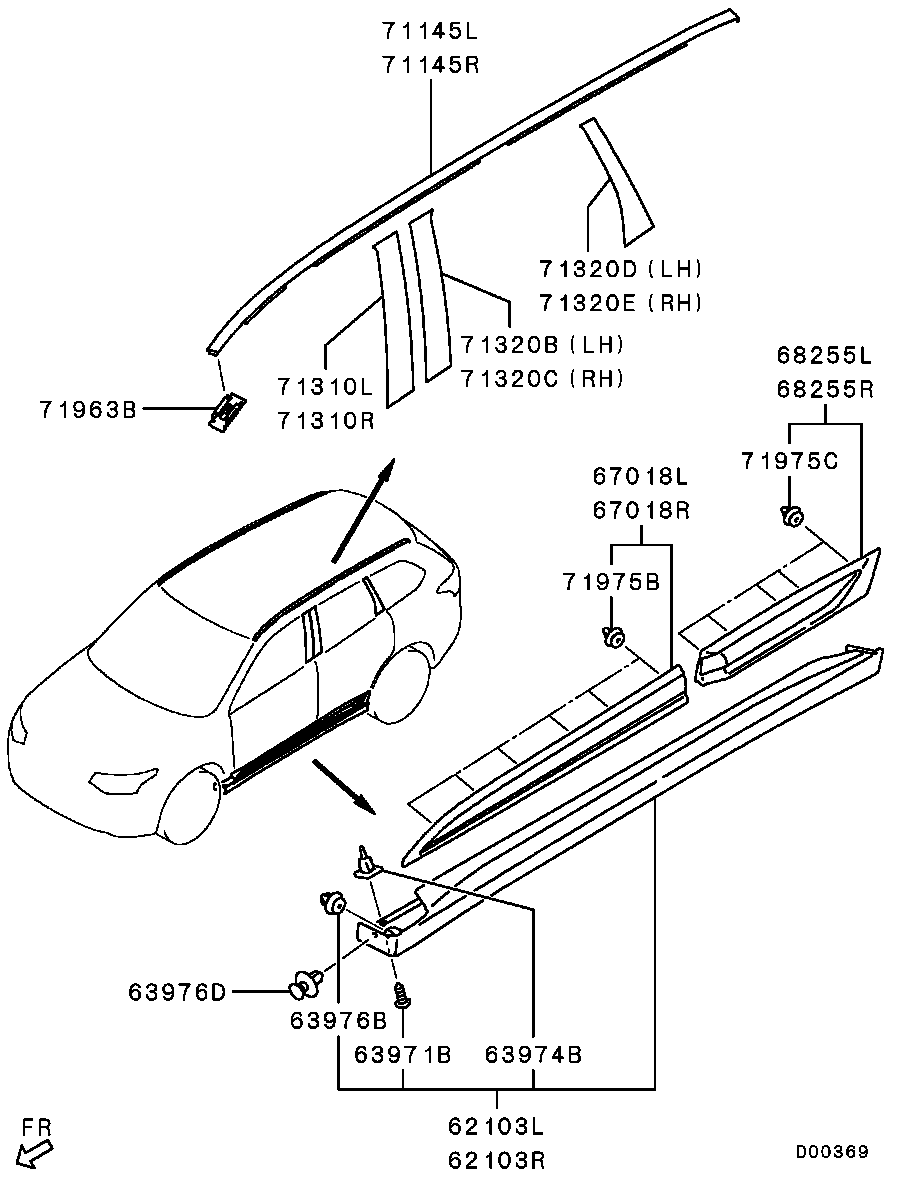 71145L
71145R

71320D (LH)
71320E (RH)

71320B (LH)
71320C (RH)

71310L
71310R

71963B

68255L
68255R

71975C

67018L
67018R

71975B

63976D

63976B

63971B

63974B

62103L
62103R

FR

D00369