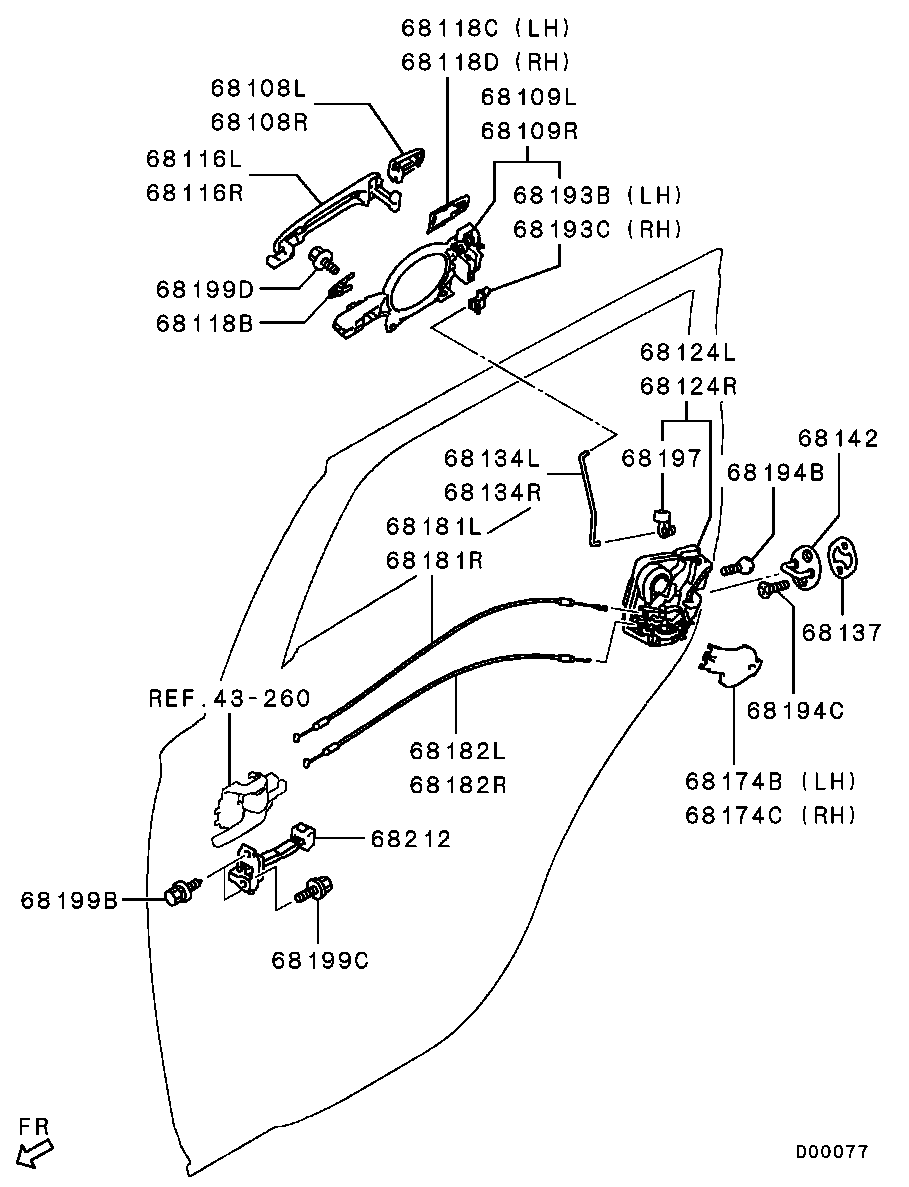 68118C (LH)
68118D (RH)
68108L
68108R
68109L
68109R
68116L
68116R
68193B (LH)
68193C (RH)
68199D
68118B
68124L
68124R
68142
68134L
68134R
68197
68194B
68181L
68181R
68137
REF.43-260
68194C
68182L
68182R
68174B (LH)
68174C (RH)
68212
68199B
68199C
FR
D00077