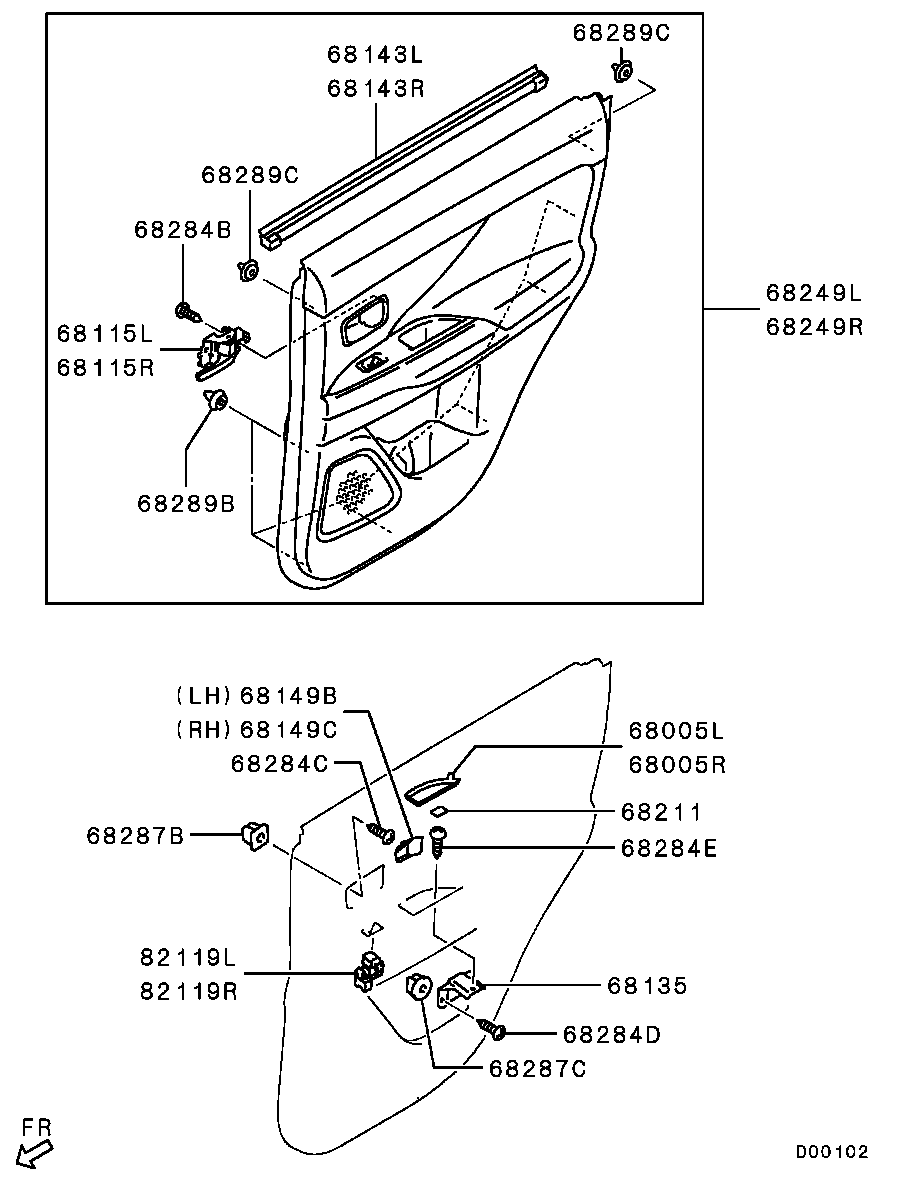 68143L
68143R
68289C
68289C
68284B
68115L
68115R
68289B
68249L
68249R
(LH) 68149B
(RH) 68149C
68284C
68287B
68005L
68005R
68211
68284E
82119L
82119R
68135
68284D
68287C
FR
D00102