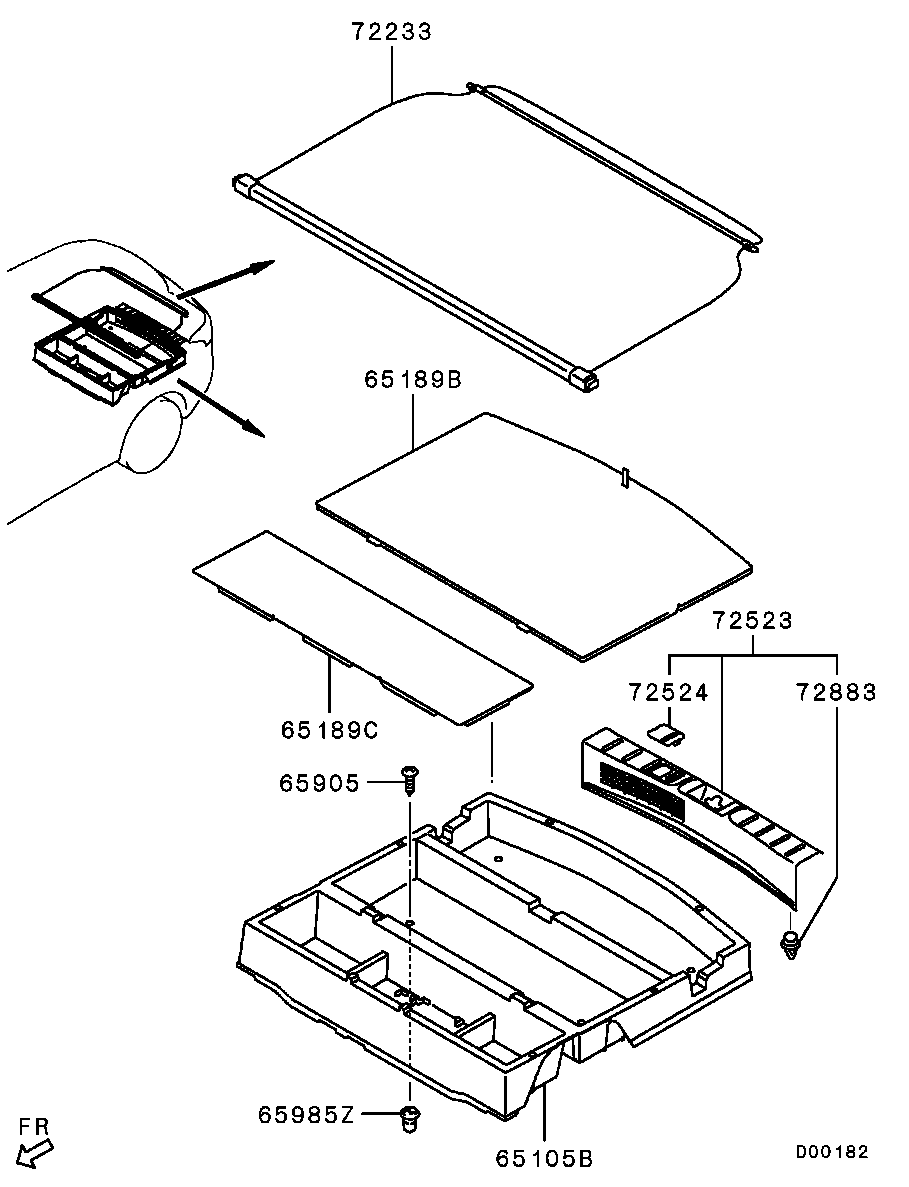 72233

65189B

72523

72524

72883

65189C

65905

65985Z

65105B

FR

D00182