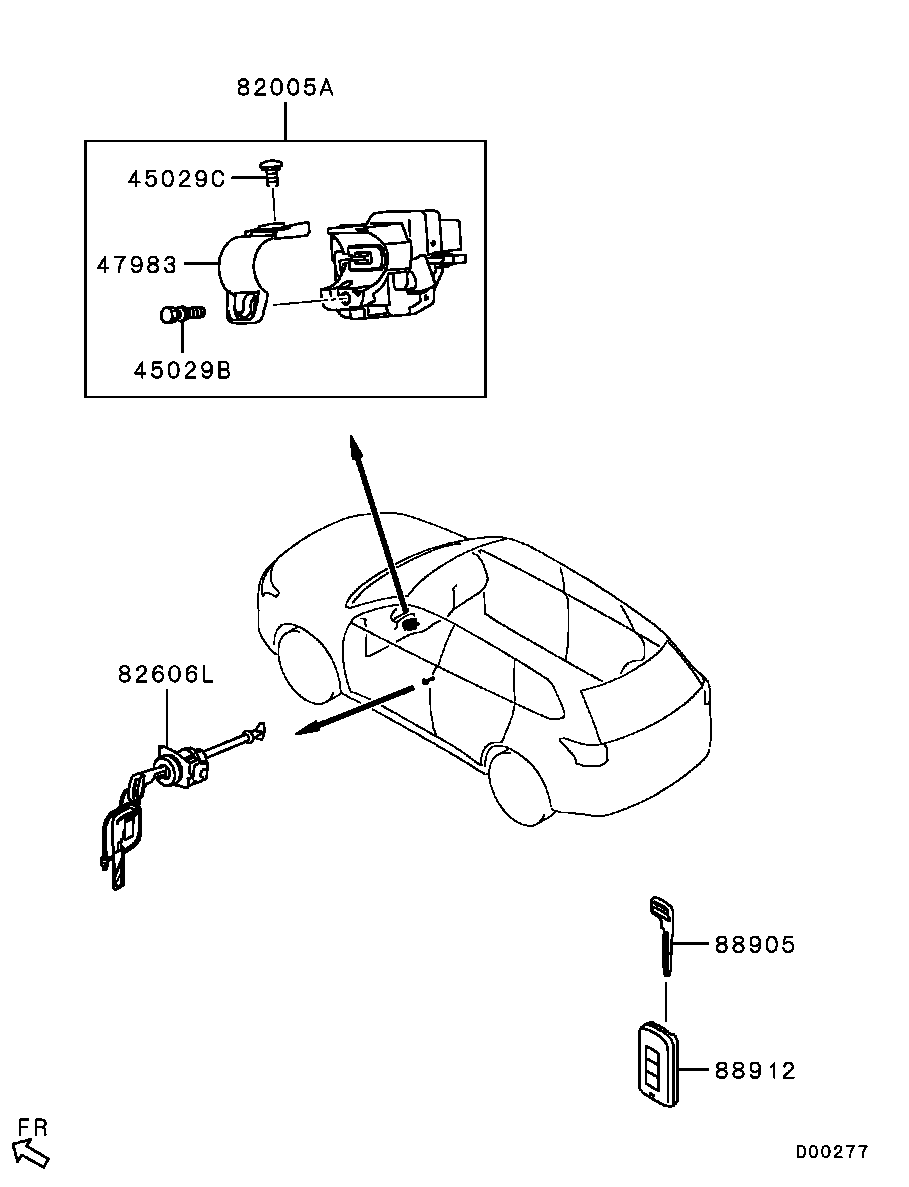 82005A

45029C

47983

45029B

82606L

88905

88912

FR

D00277