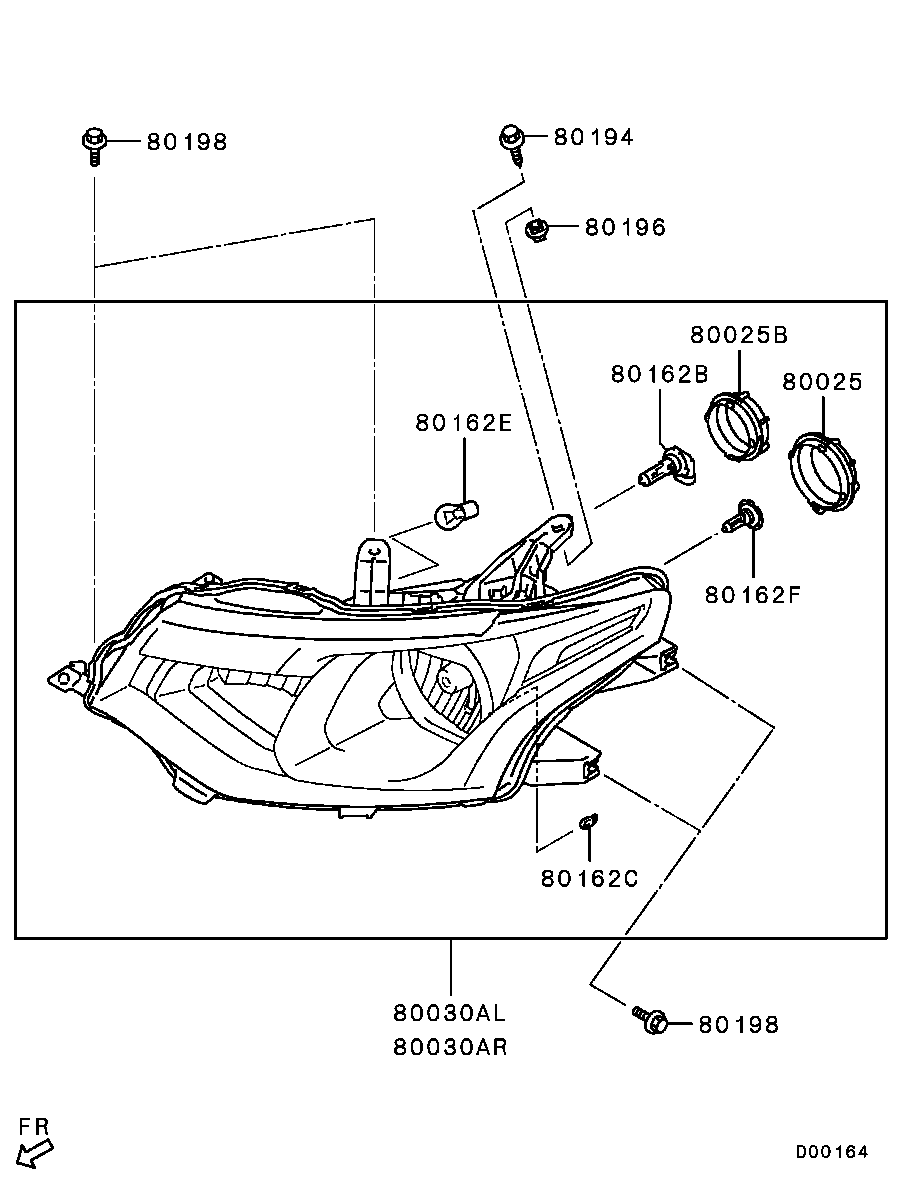 80198

80194

80196

80025B

80162B

80025

80162E

80162F

80162C

80030AL
80030AR

80198

FR

D00164