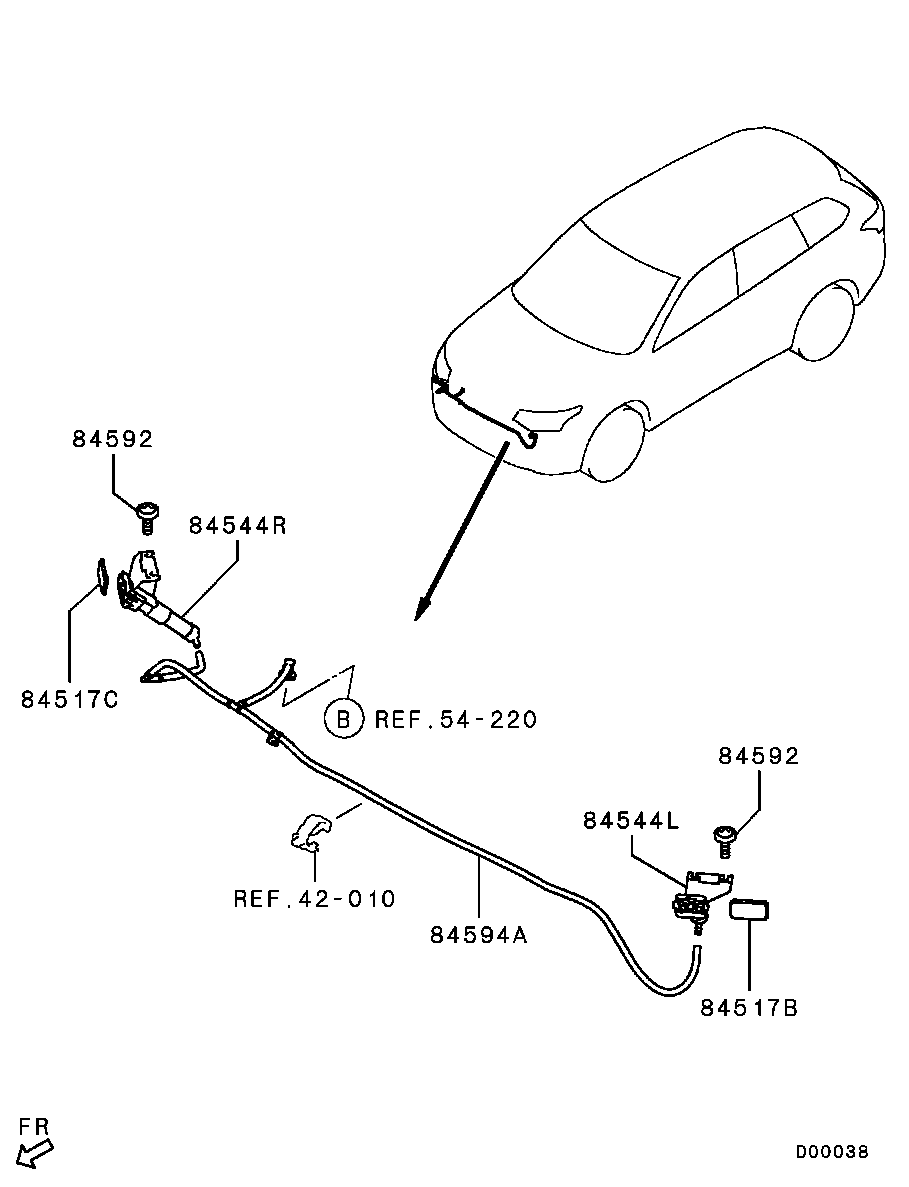 84592

84544R

84517C

B REF.54-220

84592

84544L

REF.42-010

84594A

84517B

FR

D00038