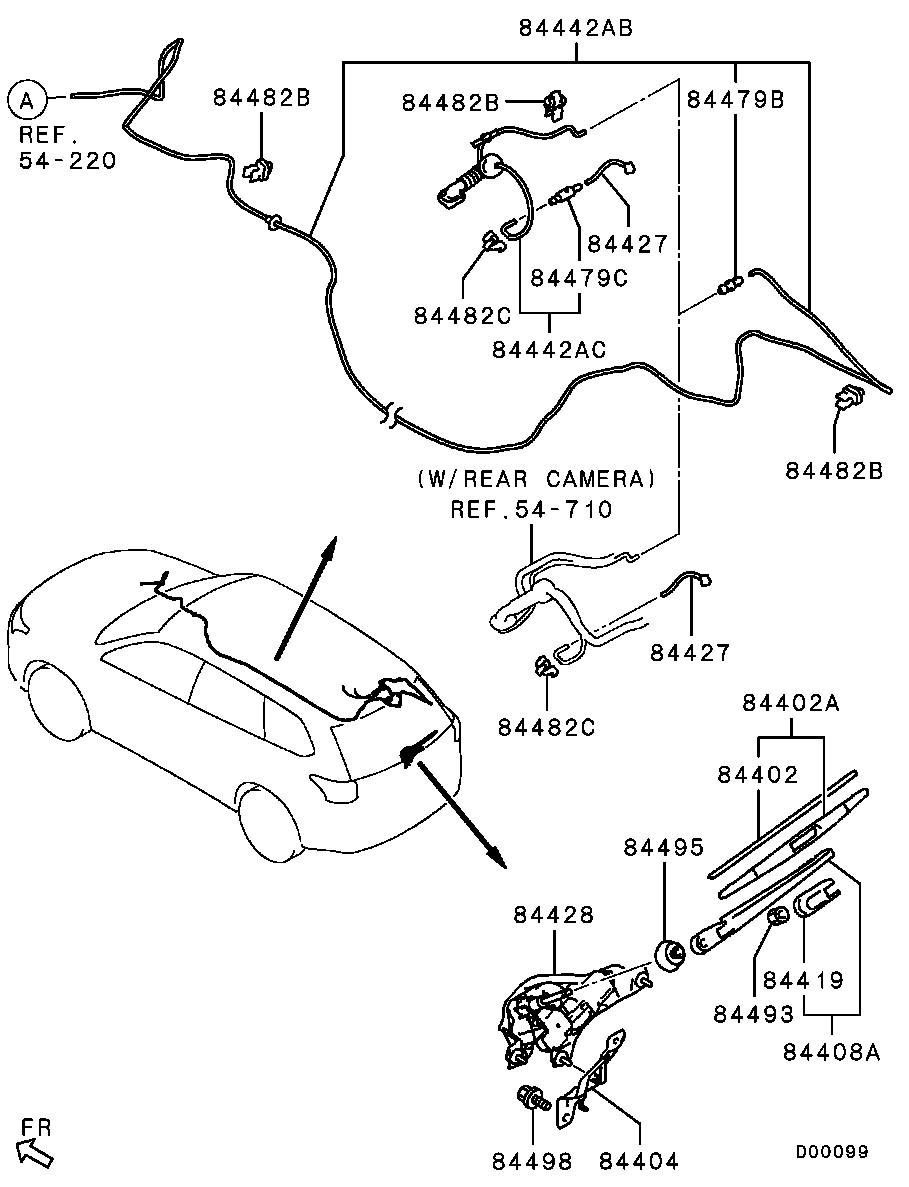 84442AB
A
REF.
54-220
84482B
84482B
84479B
84427
84479C
84482C
84442AC
84482B
(W/REAR CAMERA)
REF.54-710
84427
84482C
84402A
84402
84495
84428
84419
84493
84408A
FR
84498
84404
D00099