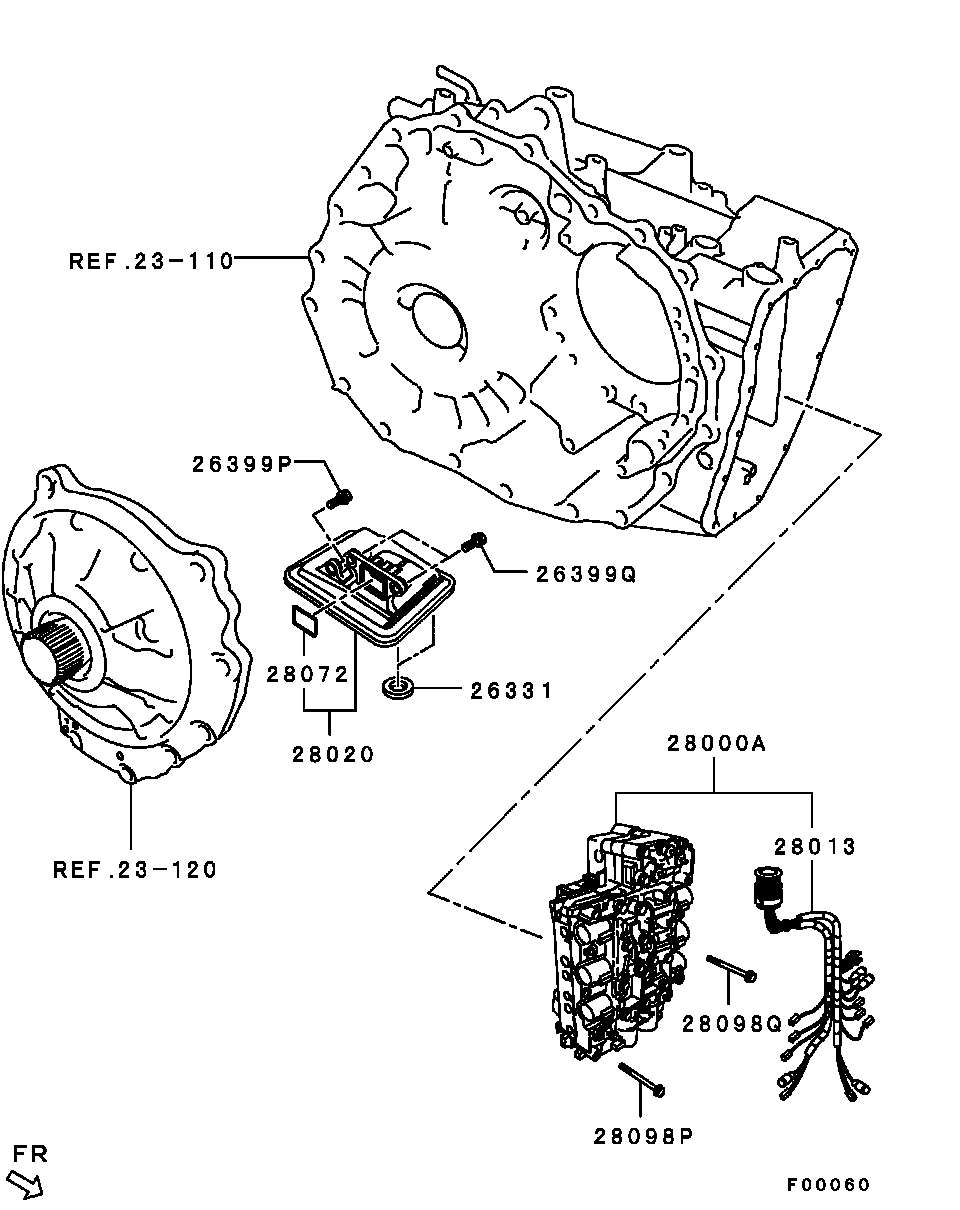 REF.23-110

26399P

26399Q

28072

26331

28020

REF.23-120

28000A

28013

28098Q

28098P

FR

F00060