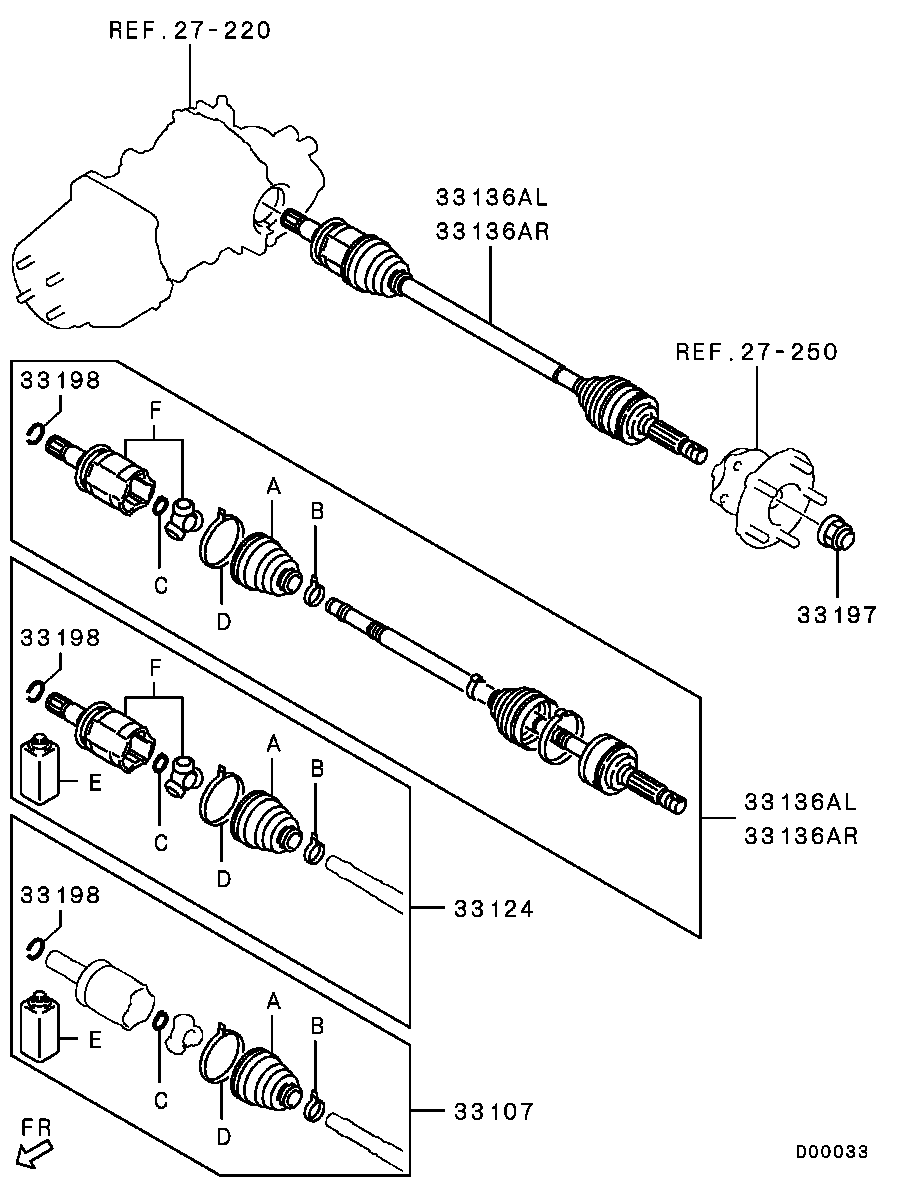 REF.27-220

33136AL
33136AR

REF.27-250

33198

F

A

B

C

D

33197

33198

F

A

B

E

C

D

33136AL
33136AR

33124

33198

A

B

E

C

D

33107

FR

D00033