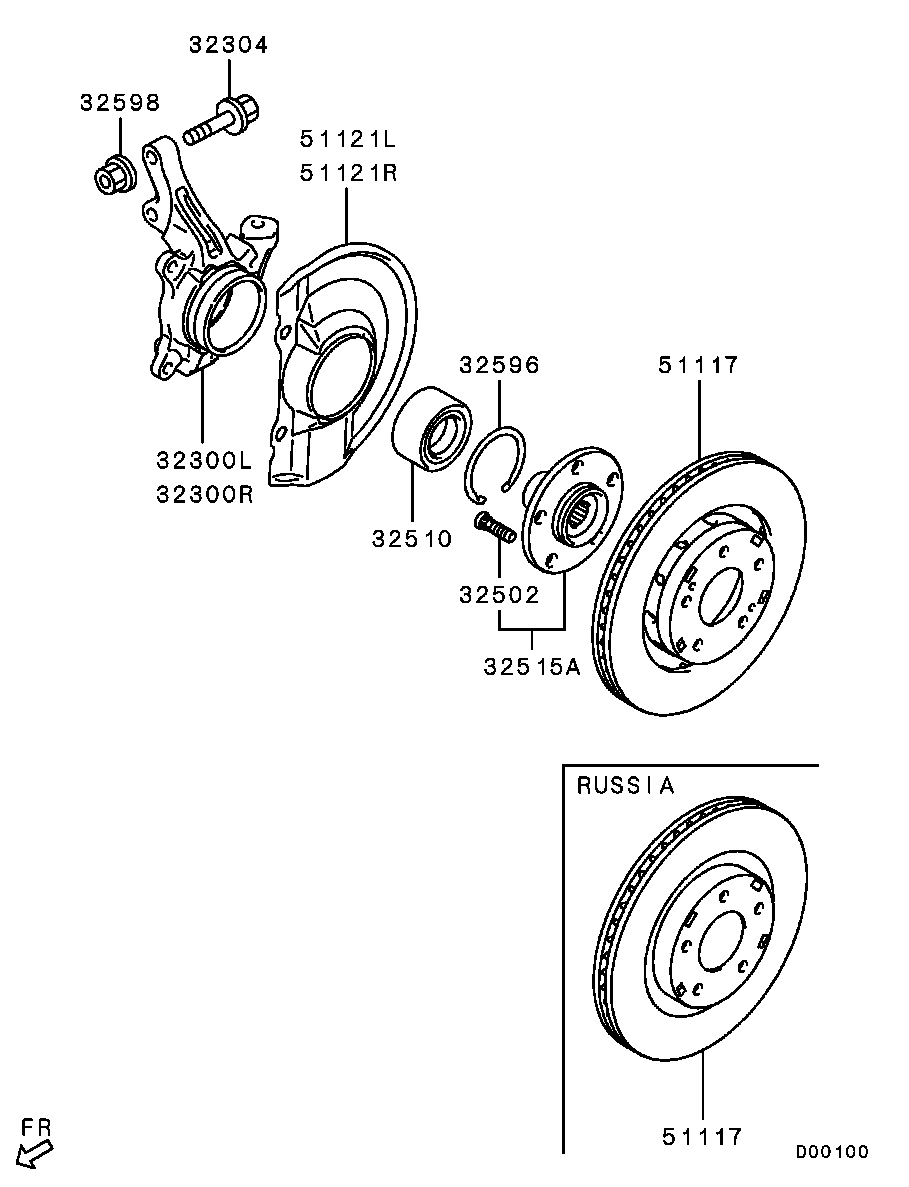 32304
32598
51121L
51121R
32596
51117
32300L
32300R
32510
32502
32515A
RUSSIA
51117
FR
D00100