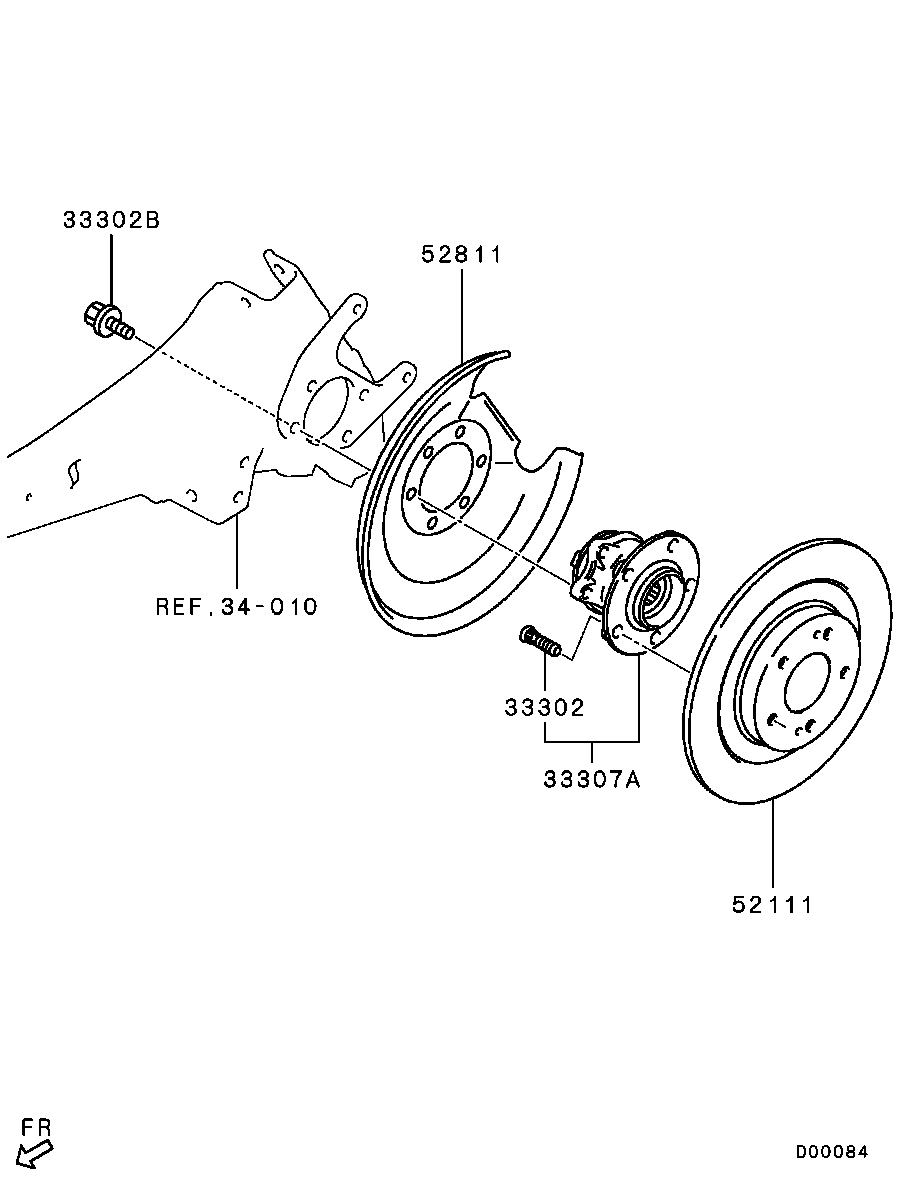 33302B
52811
REF.34-010
33302
33307A
52111
FR
D00084