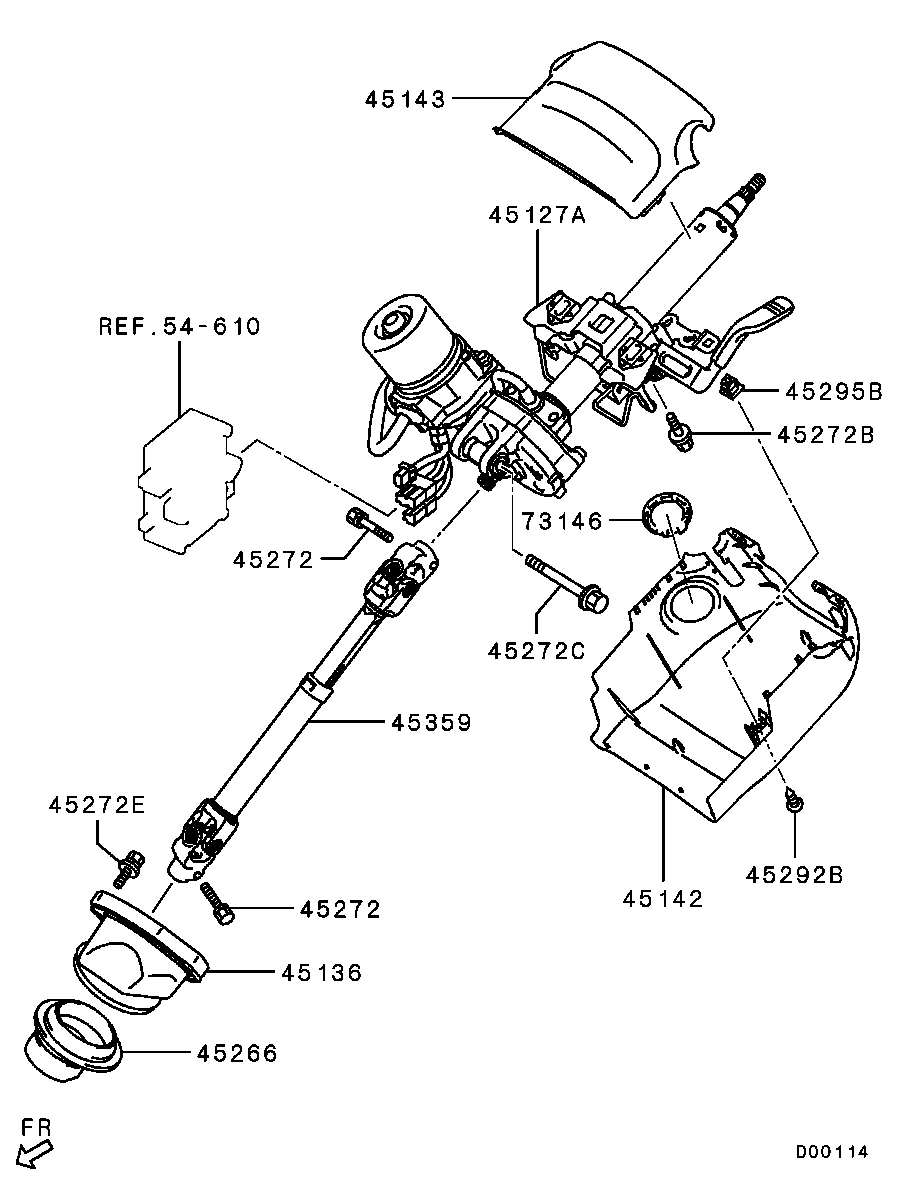 45143

45127A

REF.54-610

45295B

45272B

73146

45272

45272C

45359

45272E

45272

45136

45266

45142

45292B

FR

D00114