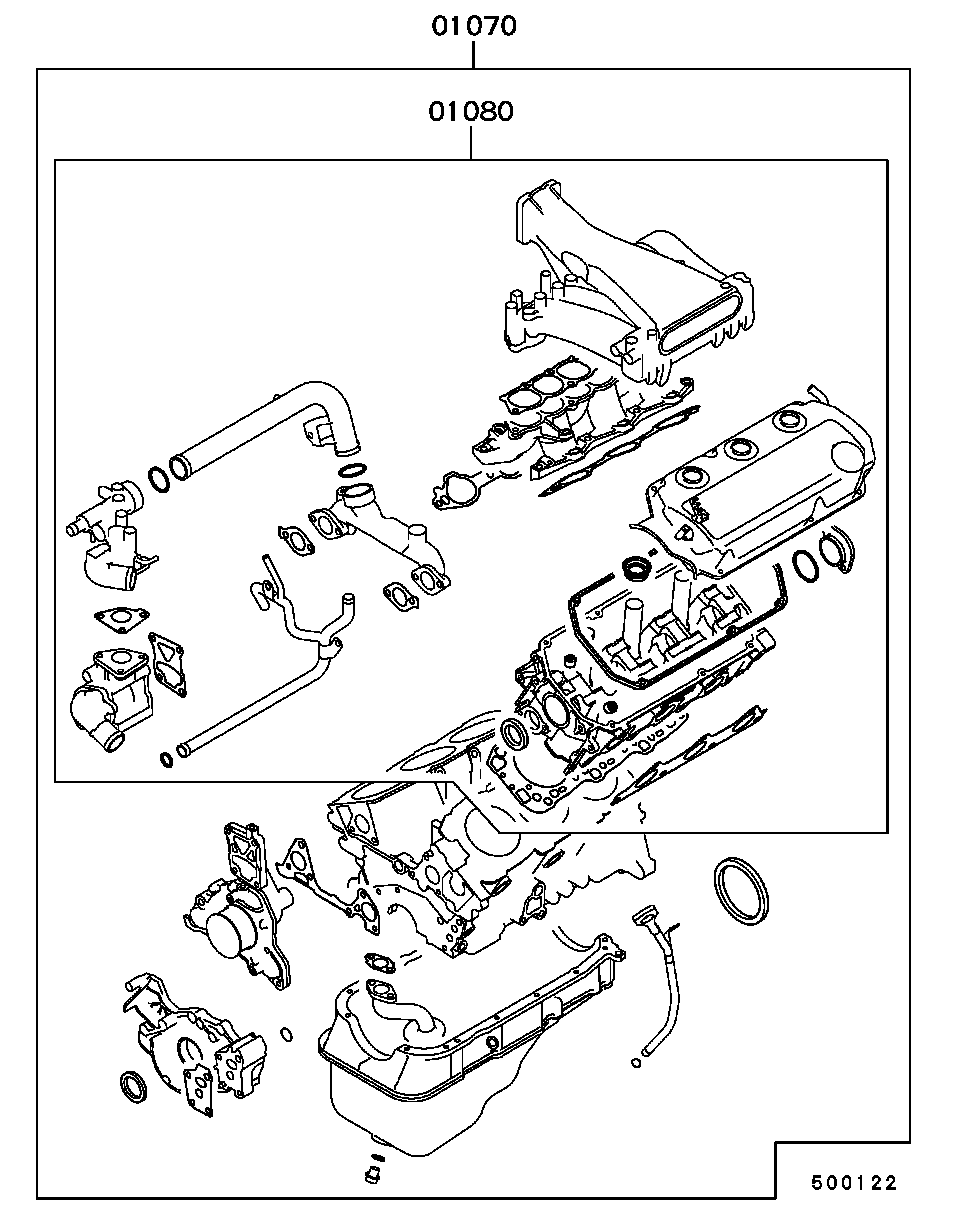 01070

01080

500122