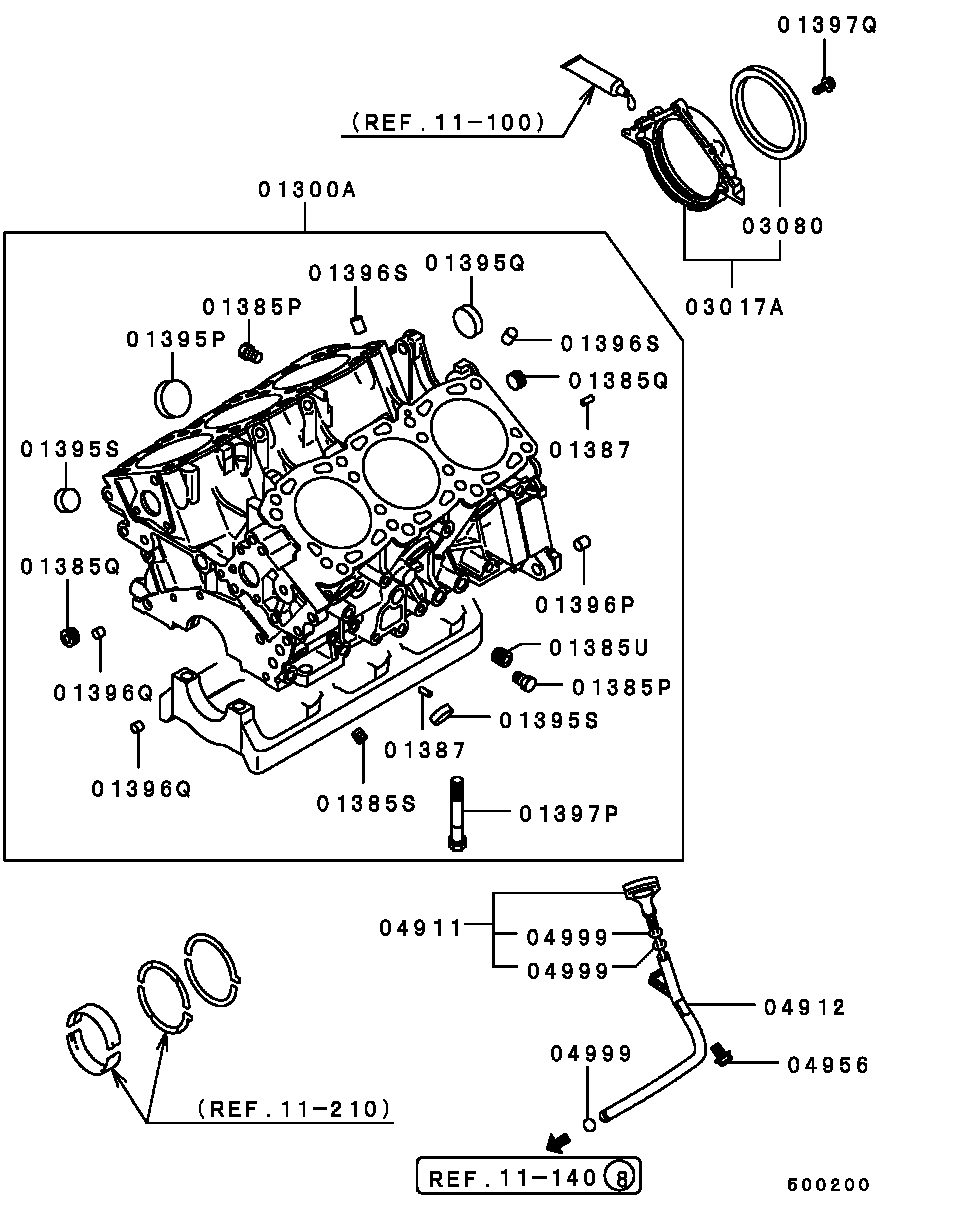 01397Q
(REF.11-100)
01300A
03080
03017A
01396S
01395Q
01385P
01395P
01396S
01385Q
01387
01395S
01385Q
01396P
01385U
01385P
01396Q
01395S
01387
01396Q
01385S
01397P
04911
04999
04999
04912
04999
04956
(REF.11-210)
REF.11-140 8
500200